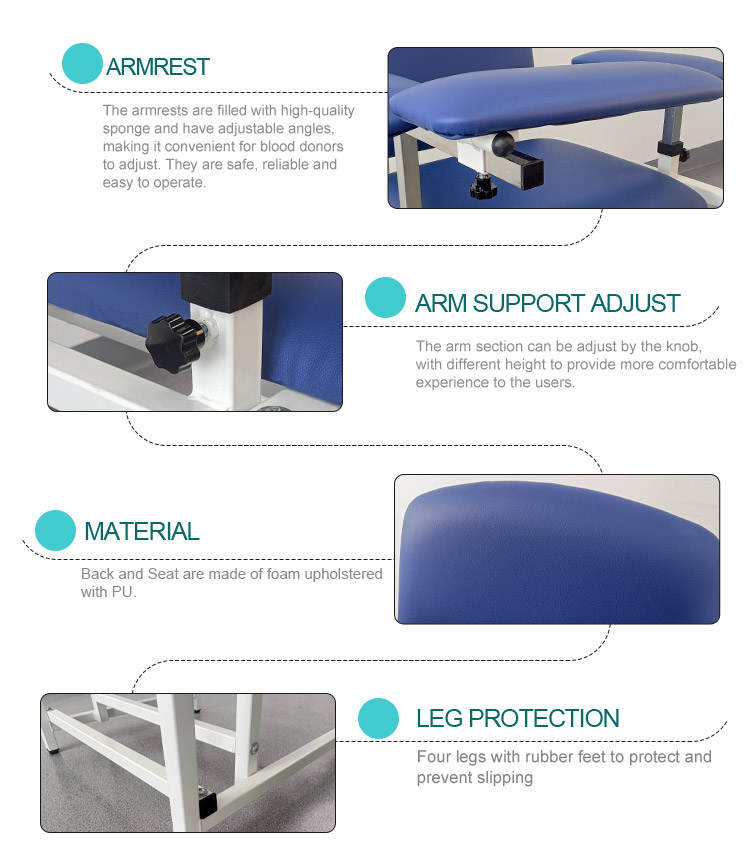 ARMREST

The armrests are filled with high-quality sponge and have adjustable angles, making it convenient for blood donors to adjust. They are safe, reliable and easy to operate.

ARM SUPPORT ADJUST

The arm section can be adjust by the knob, with different height to provide more comfortable experience to the users.

MATERIAL

Back and Seat are made of foam upholstered with PU.

LEG PROTECTION

Four legs with rubber feet to protect and prevent slipping