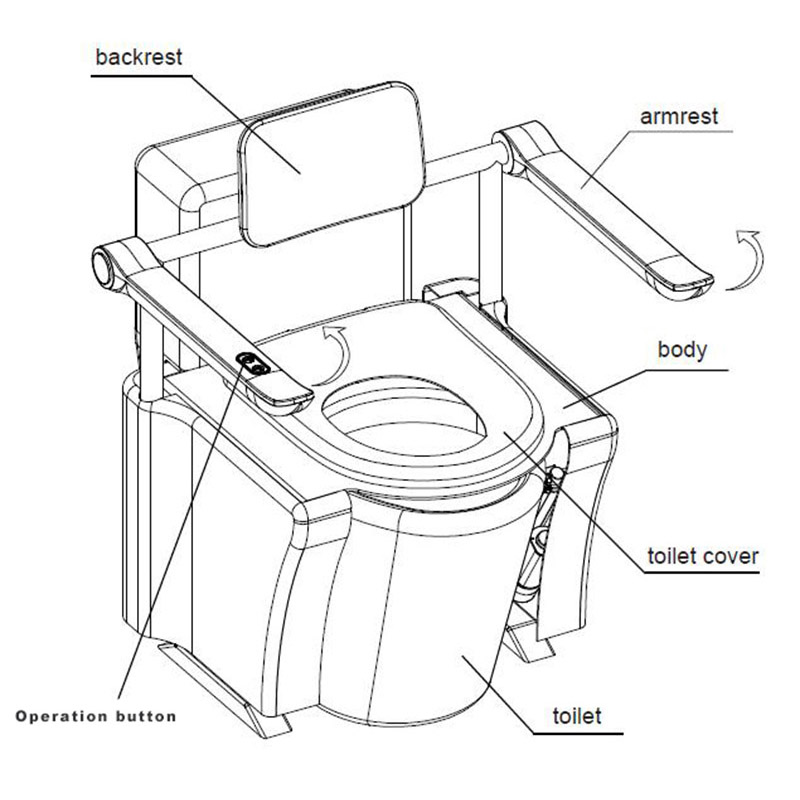 backrest

armrest

body

toilet cover

Operation button

toilet