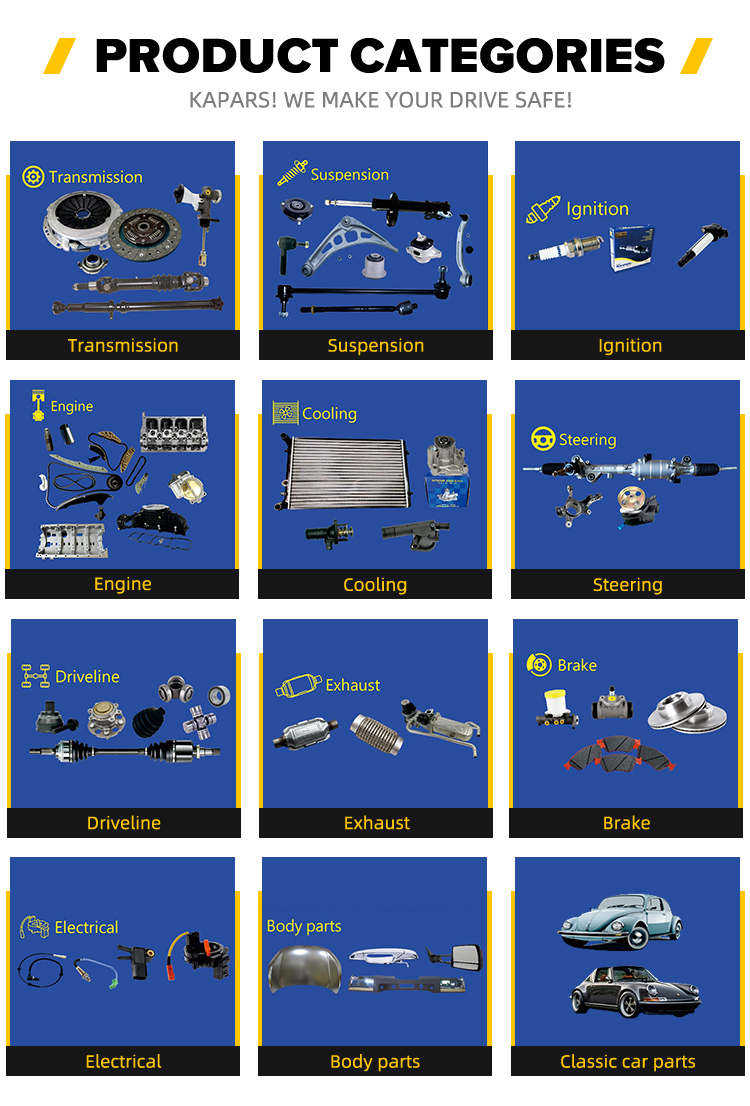 PRODUCT CATEGORIES

KAPARS! WE MAKE YOUR DRIVE SAFE!

Transmission

Transmission

Suspension

Suspension

Ignition

Ignition

Engine

Engine

Cooling

Cooling

Steering

Steering

Driveline

Driveline

Exhaust

Exhaust

Brake

Brake

Electrical

Electrical

Body parts

Body parts

Classic car parts