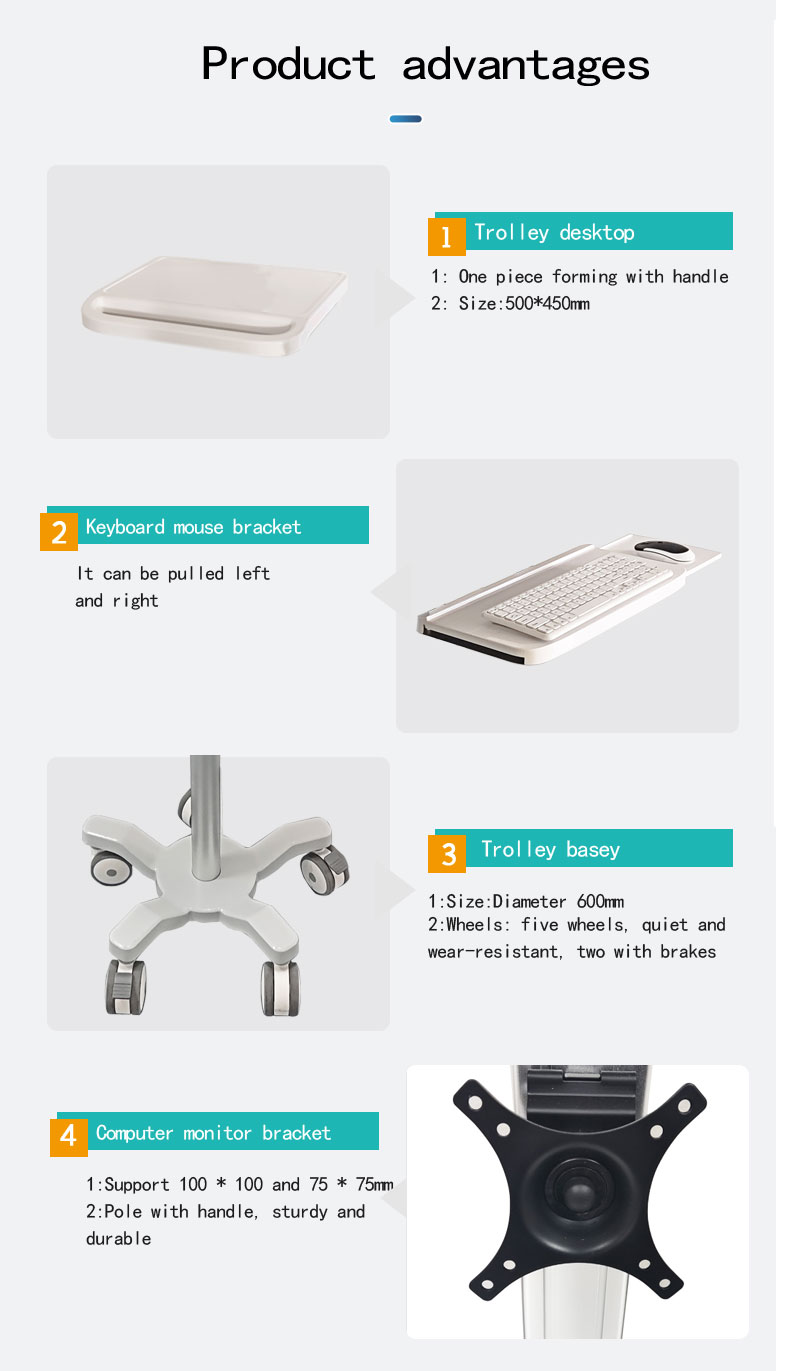 Product advantages

1 Trolley desktop

1: One piece forming with handle
2: Size:500*450mm

2 Keyboard mouse bracket

It can be pulled left and right

3 Trolley basey

1:Size:Diameter 600mm
2:Wheels: five wheels, quiet and wear-resistant, two with brakes

4 Computer monitor bracket

1:Support 100 * 100 and 75 * 75mm
2:Pole with handle, sturdy and durable