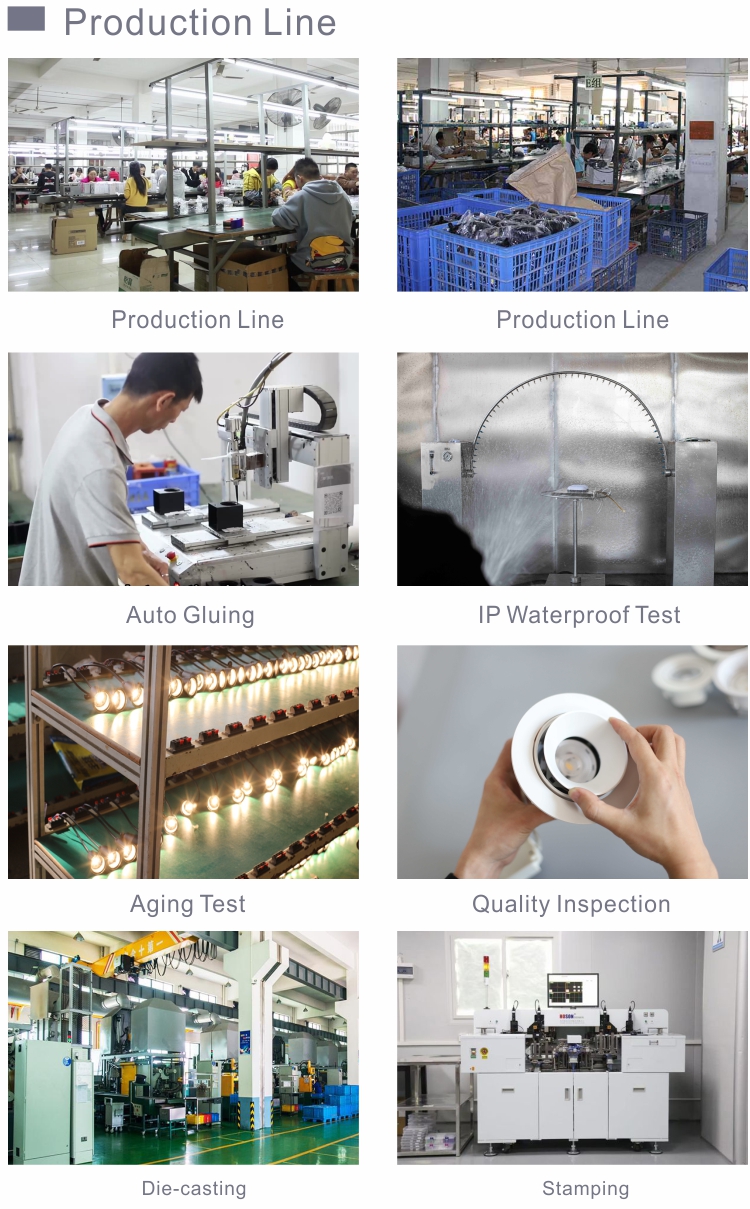 Production Line

Production Line

Production Line

Auto Gluing

IP Waterproof Test

Aging Test

Quality Inspection

Die-casting

Stamping