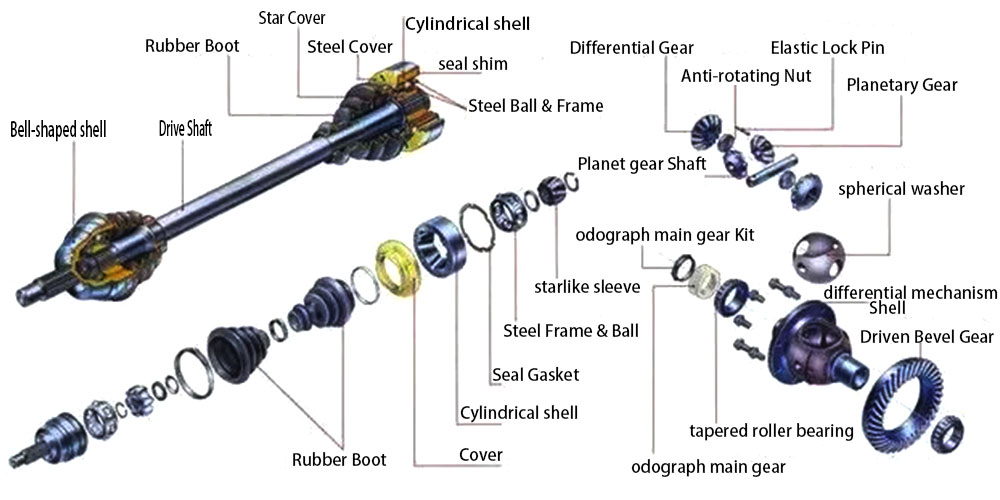 Star Cover
Cylindrical shell
Rubber Boot
Steel Cover
seal shim
Steel Ball & Frame
Bell-shaped shell
Drive Shaft
Differential Gear
Elastic Lock Pin
Anti-rotating Nut
Planetary Gear
Planet gear Shaft
spherical washer
odograph main gear Kit
starlike sleeve
differential mechanism
Shell
Steel Frame & Ball
Driven Bevel Gear
Seal Gasket
Cylindrical shell
tapered roller bearing
Rubber Boot
Cover
odograph main gear