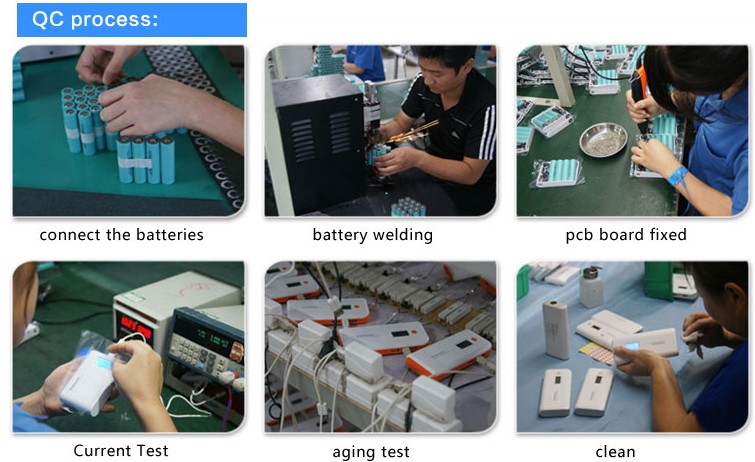 QC process:

connect the batteries

battery welding

pcb board fixed

Current Test

aging test

clean