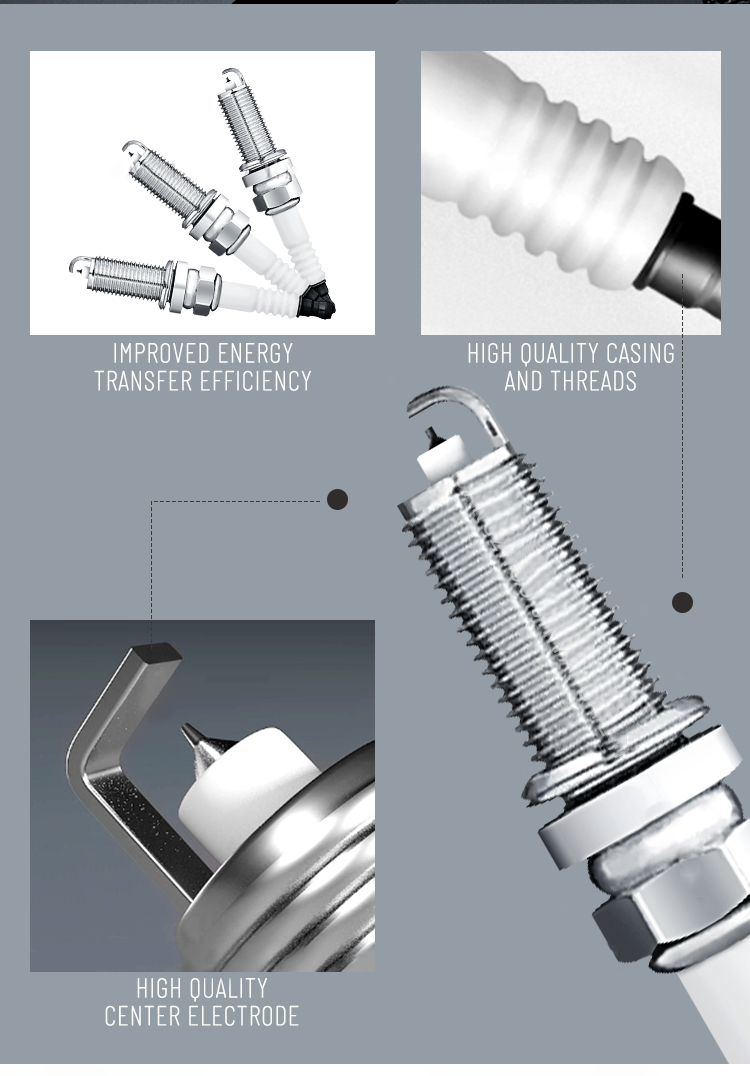 IMPROVED ENERGY TRANSFER EFFICIENCY

HIGH QUALITY CASING AND THREADS

HIGH QUALITY CENTER ELECTRODE