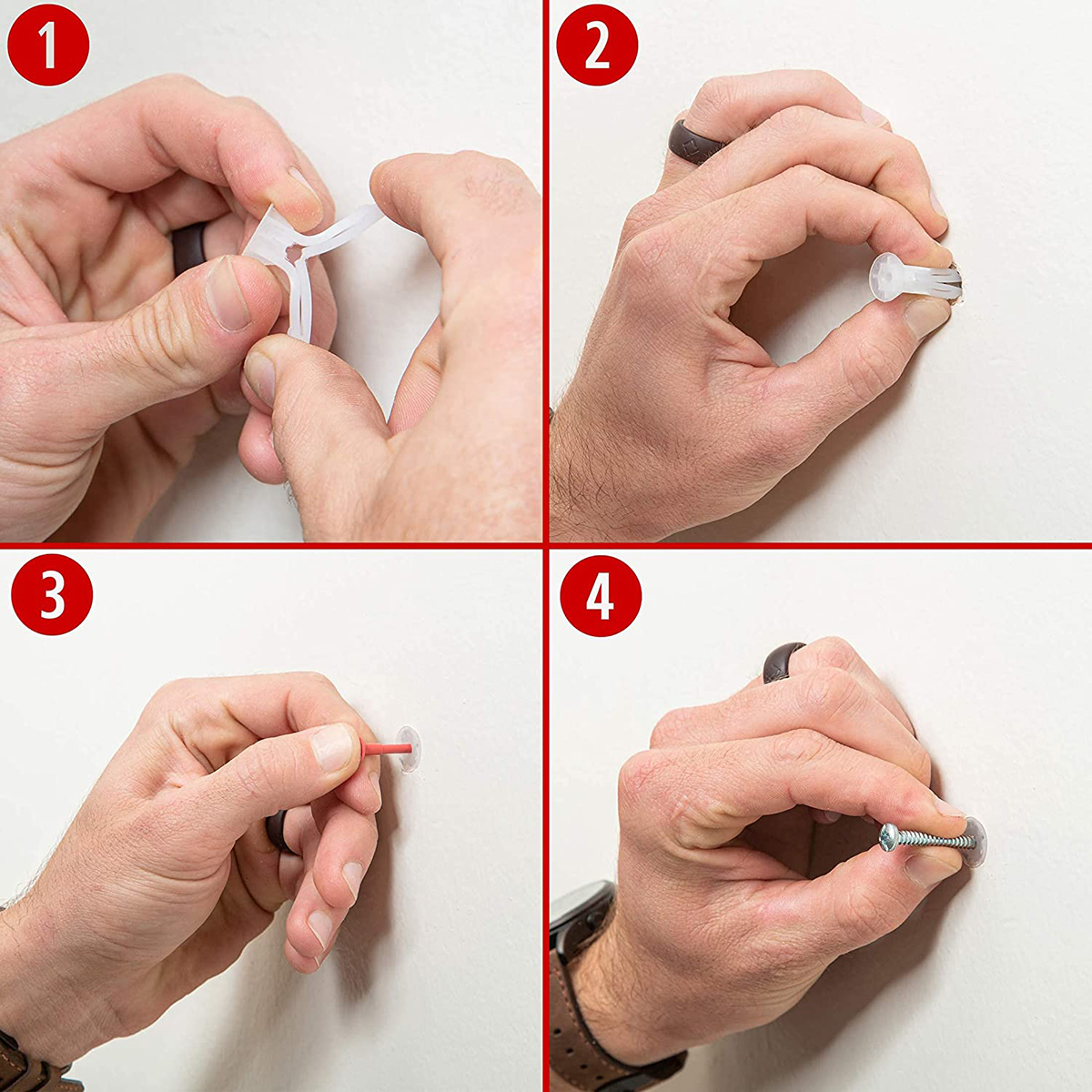 1

2

3

4