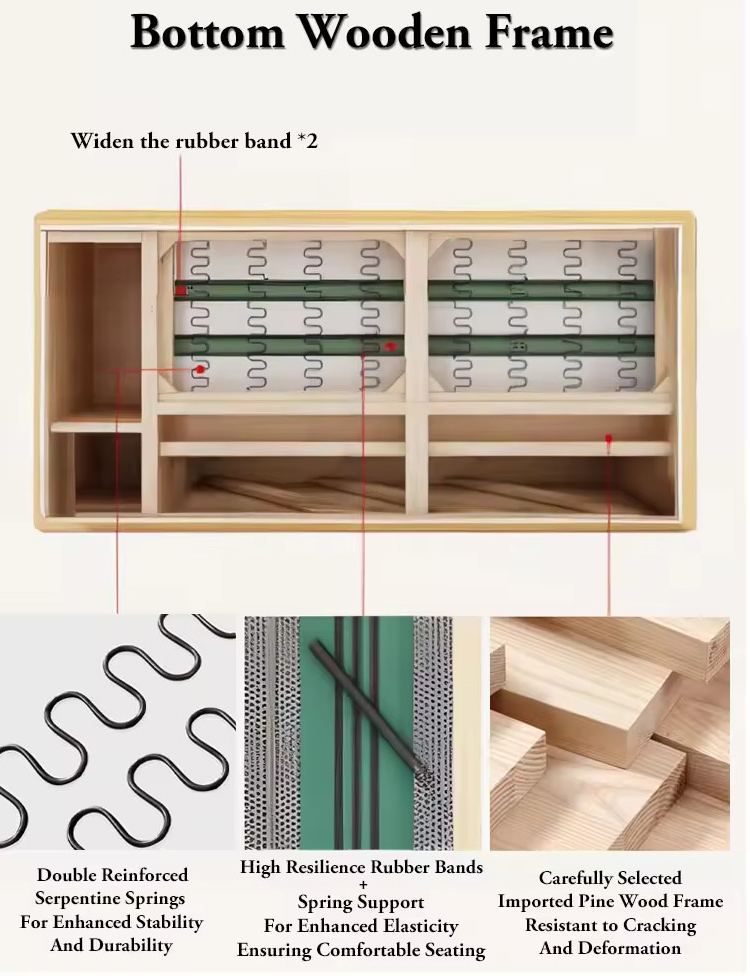 Bottom Wooden Frame

Widen the rubber band *2

Double Reinforced Serpentine Springs For Enhanced Stability And Durability

High Resilience Rubber Bands + Spring Support For Enhanced Elasticity Ensuring Comfortable Seating

Carefully Selected Imported Pine Wood Frame Resistant to Cracking And Deformation