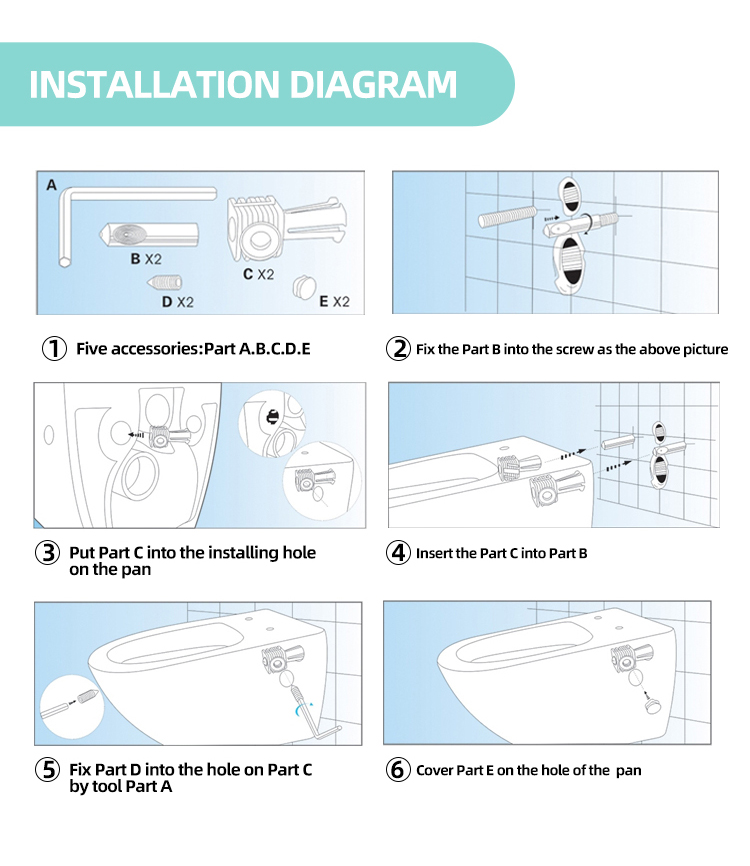 INSTALLATION DIAGRAM

A

B X2

C X2

D X2

E X2

① Five accessories:Part A.B.C.D.E

② Fix the Part B into the screw as the above picture

③ Put Part C into the installing hole on the pan

④ Insert the Part C into Part B

⑤ Fix Part D into the hole on Part C by tool Part A

⑥ Cover Part E on the hole of the pan