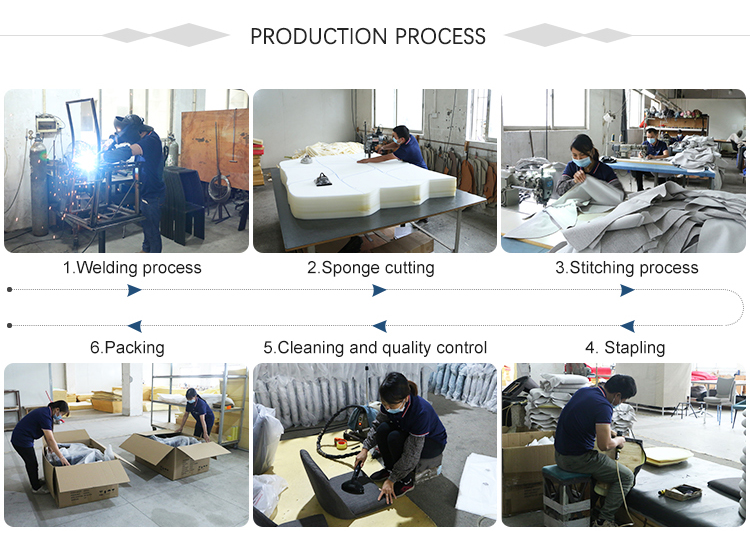 PRODUCTION PROCESS

1.Welding process

2.Sponge cutting

3.Stitching process

6.Packing

5.Cleaning and quality control

4. Stapling