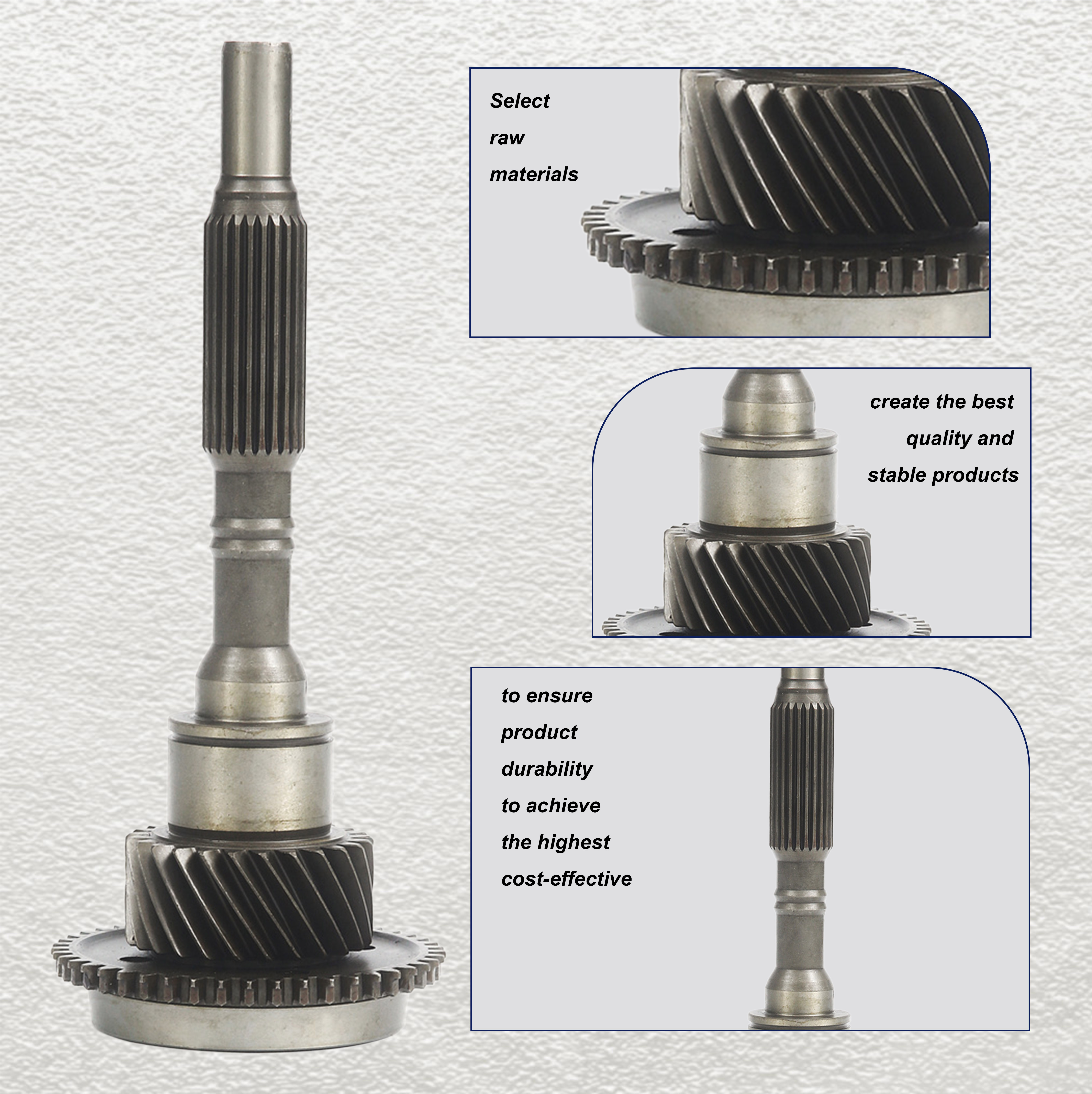 Select
raw
materials

create the best
quality and
stable products

to ensure
product
durability
to achieve
the highest
cost-effective