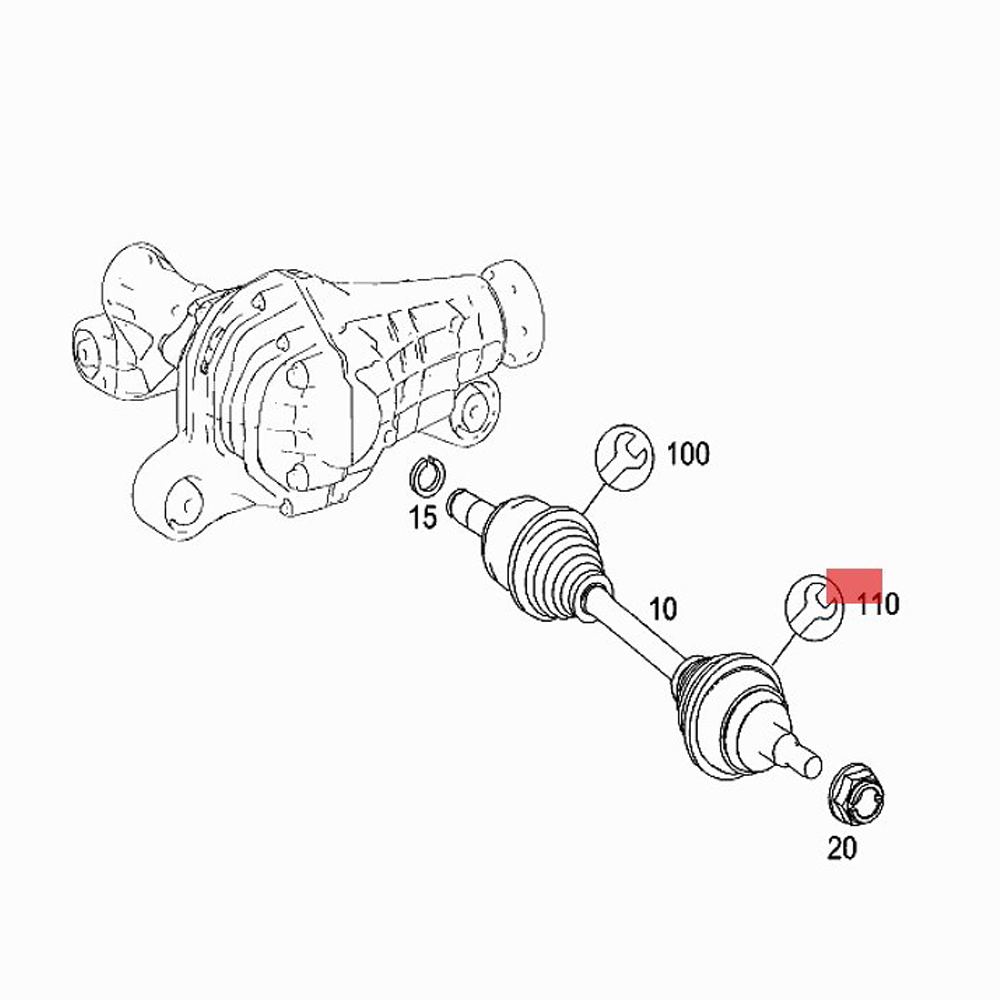 100
15
10
110
20