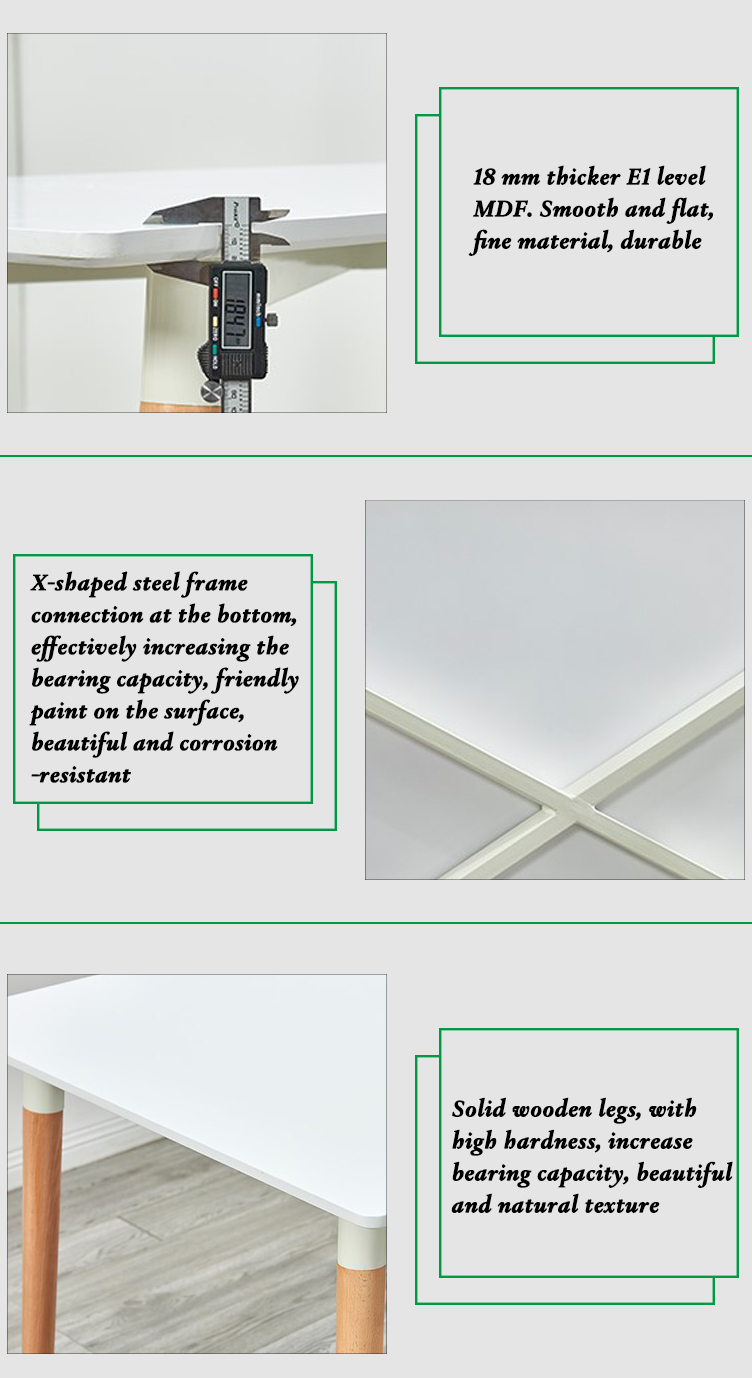 18.47

18 mm thicker E1 level MDF. Smooth and flat, fine material, durable

X-shaped steel frame connection at the bottom, effectively increasing the bearing capacity, friendly paint on the surface, beautiful and corrosion -resistant

Solid wooden legs, with high hardness, increase bearing capacity, beautiful and natural texture