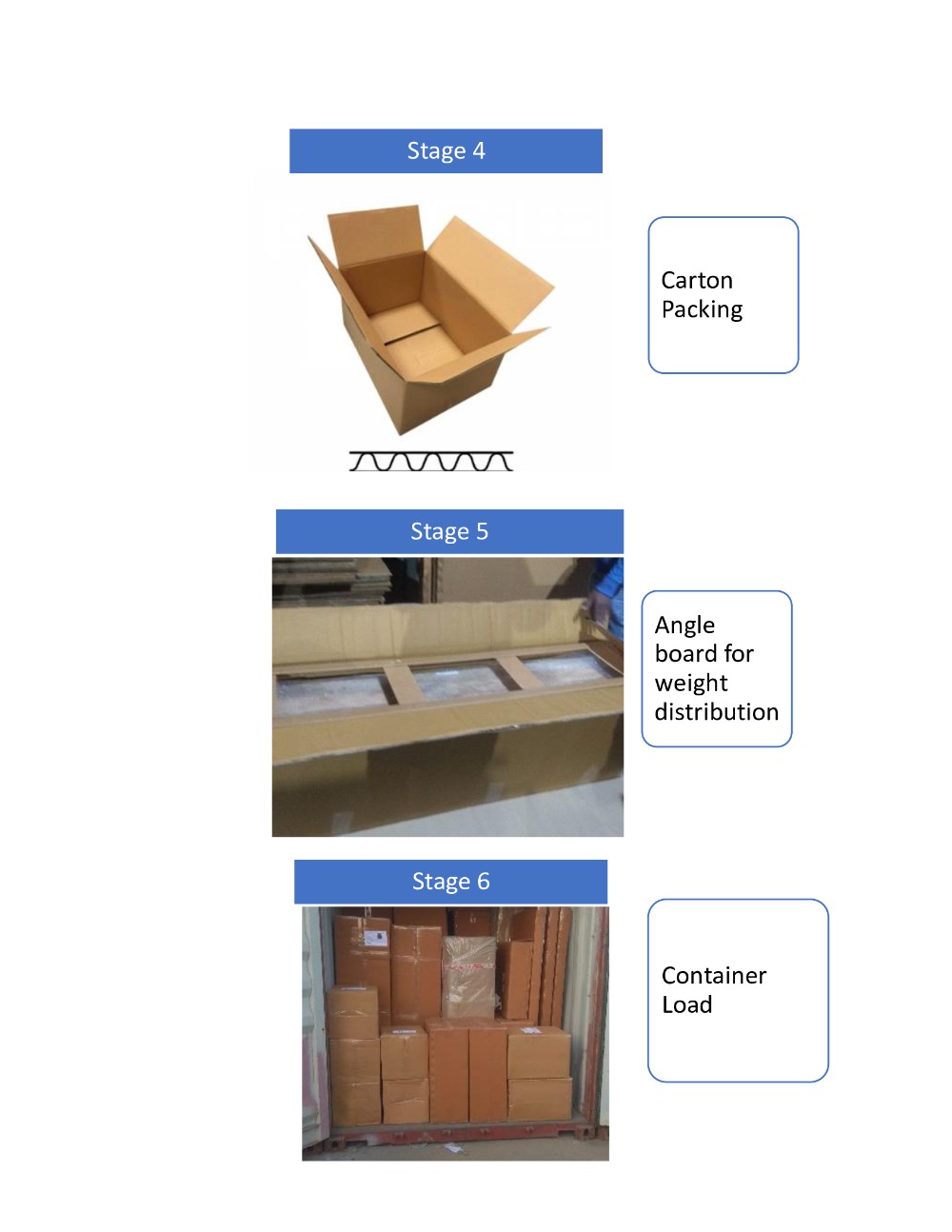 Stage 4

Carton Packing

Stage 5

Angle board for weight distribution

Stage 6

Container Load