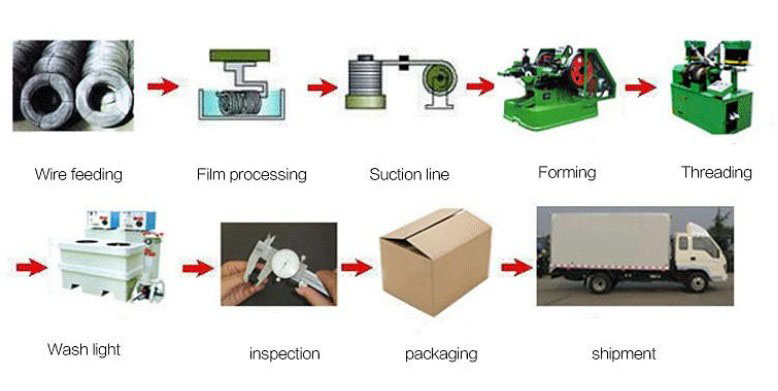 Wire feeding

Film processing

Suction line

Forming

Threading

Wash light

inspection

packaging

shipment