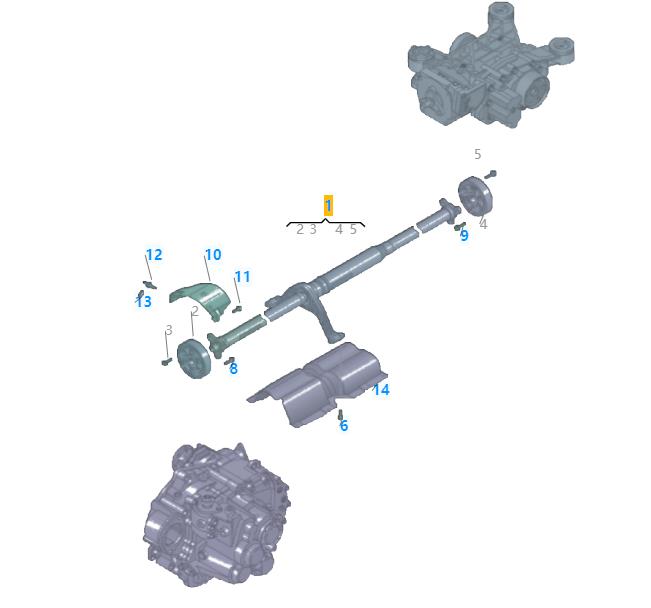 5
1
2 3 4 5
4
9
12
10
11
13
2
3
8
14
6