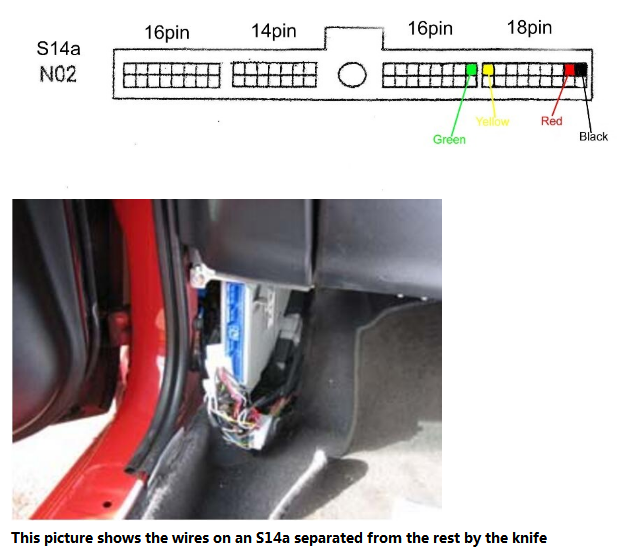 S14a
N02

16pin 14pin 16pin 18pin

Green Yellow Red Black

This picture shows the wires on an S14a separated from the rest by the knife