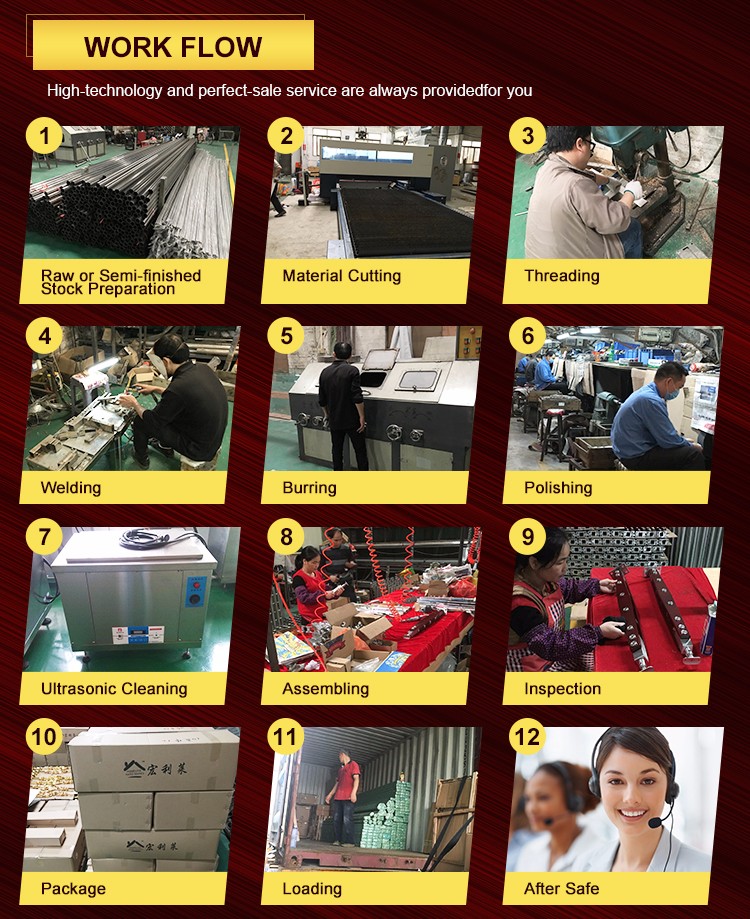 WORK FLOW

High-technology and perfect-sale service are always providedfor you

1
Raw or Semi-finished Stock Preparation

2
Material Cutting

3
Threading

4
Welding

5
Burring

6
Polishing

7
Ultrasonic Cleaning

8
Assembling

9
Inspection

10
宏利莱
宏利莱
Package

11
Loading

12
After Safe