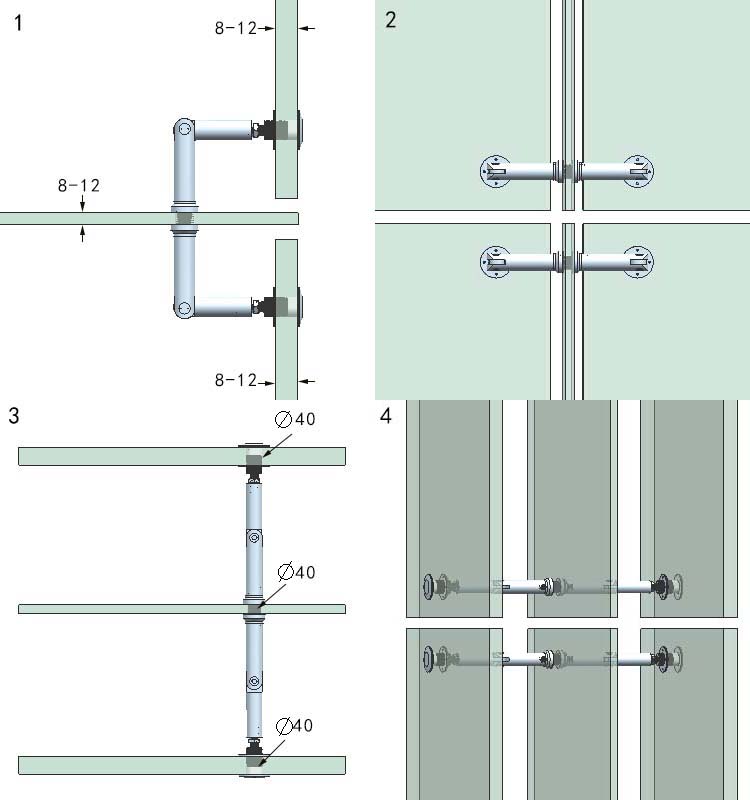 1

8-12

8-12

8-12

2

3

$\varnothing 40$

$\varnothing 40$

$\varnothing 40$

4