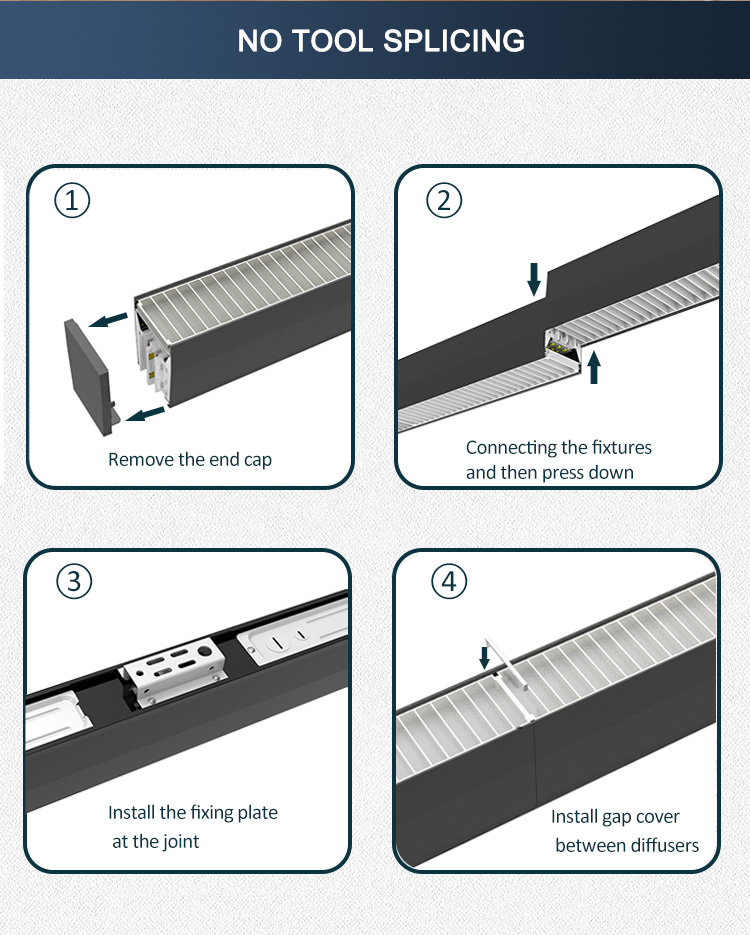 NO TOOL SPLICING

①
Remove the end cap

②
Connecting the fixtures and then press down

③
Install the fixing plate at the joint

④
Install gap cover between diffusers