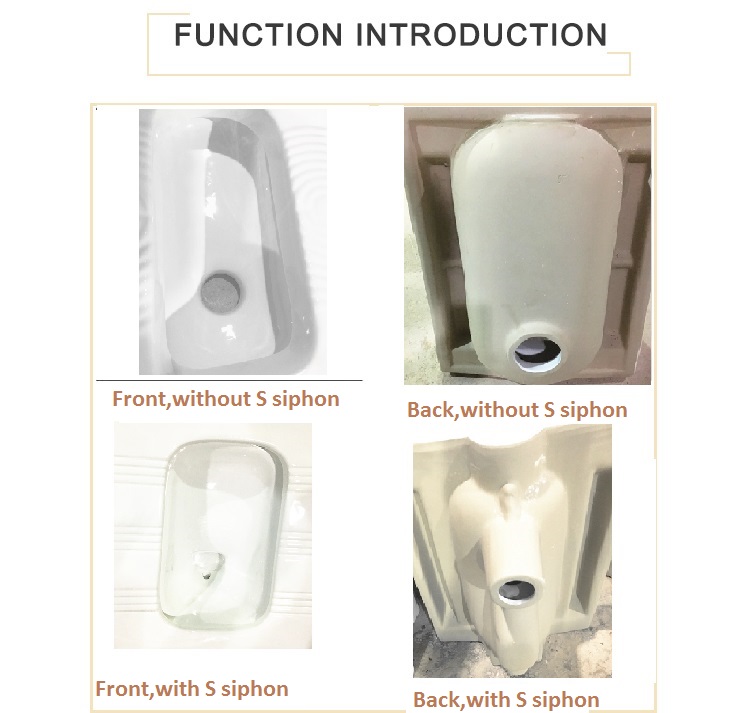 FUNCTION INTRODUCTION

Front,without S siphon

Back,without S siphon

Front,with S siphon

Back,with S siphon