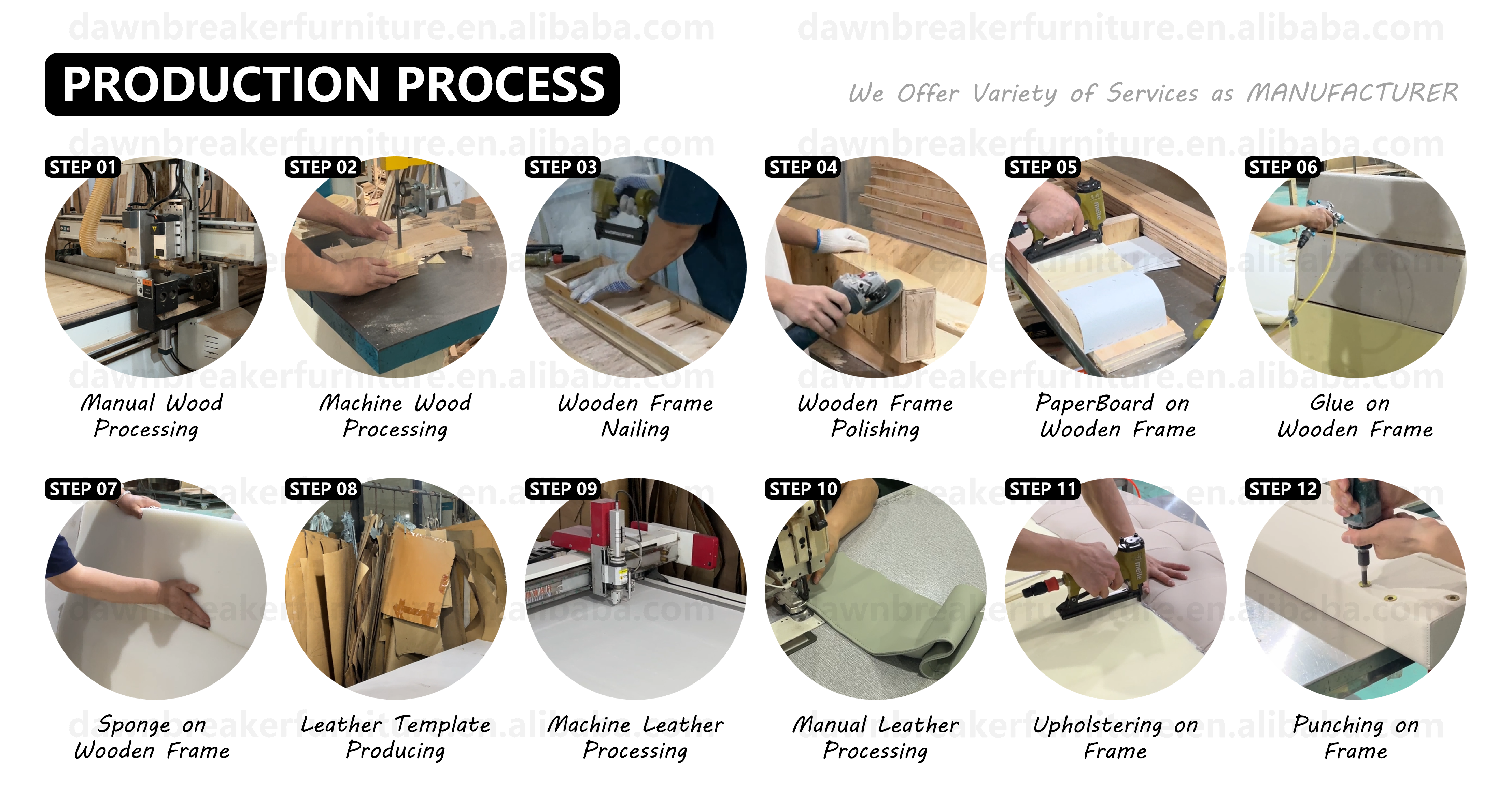 dawnbreakerfurniture.en.alibaba.com dawnbreakerfurniture.en.alibaba.com

PRODUCTION PROCESS

We Offer Variety of Services as MANUFACTURER

STEP 01
Manual Wood Processing

STEP 02
Machine Wood Processing

STEP 03
Wooden Frame Nailing

STEP 04
Wooden Frame Polishing

STEP 05
PaperBoard on Wooden Frame

STEP 06
Glue on Wooden Frame

STEP 07
Sponge on Wooden Frame

STEP 08
Leather Template Producing

STEP 09
Machine Leather Processing

STEP 10
Manual Leather Processing

STEP 11
Upholstering on Frame

STEP 12
Punching on Frame