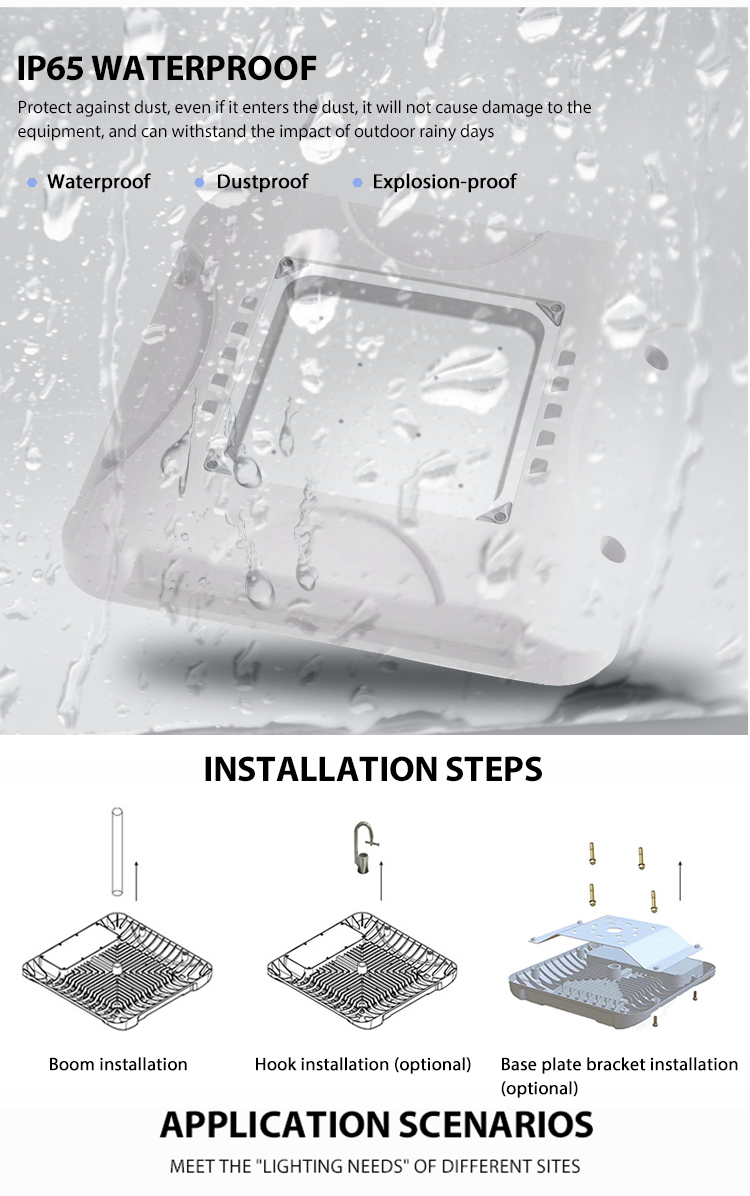 IP65 WATERPROOF

Protect against dust, even if it enters the dust, it will not cause damage to the equipment, and can withstand the impact of outdoor rainy days

Waterproof
Dustproof
Explosion-proof

INSTALLATION STEPS

Boom installation

Hook installation (optional)

Base plate bracket installation (optional)

APPLICATION SCENARIOS

MEET THE "LIGHTING NEEDS" OF DIFFERENT SITES