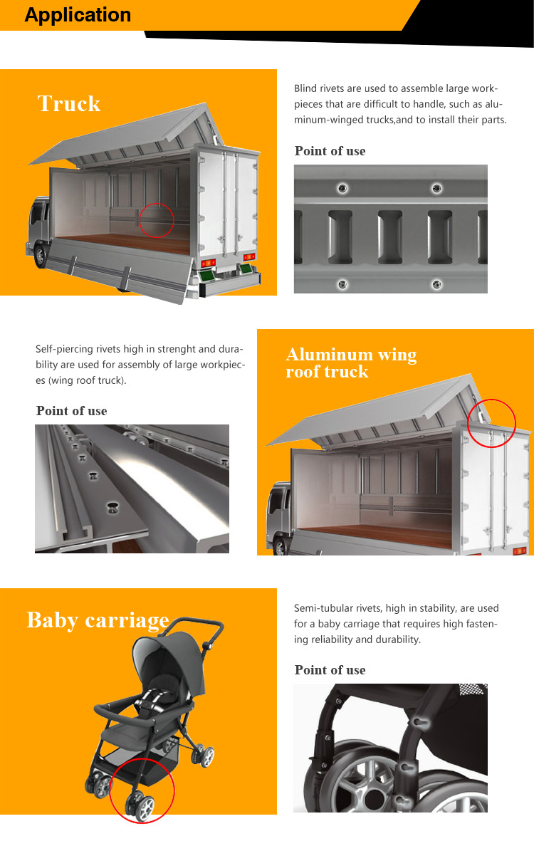 Application

Truck

Blind rivets are used to assemble large workpieces that are difficult to handle, such as aluminum-winged trucks,and to install their parts.

Point of use

Self-piercing rivets high in strenght and durability are used for assembly of large workpieces (wing roof truck).

Point of use

Aluminum wing roof truck

Baby carriage

Semi-tubular rivets, high in stability, are used for a baby carriage that requires high fastening reliability and durability.

Point of use