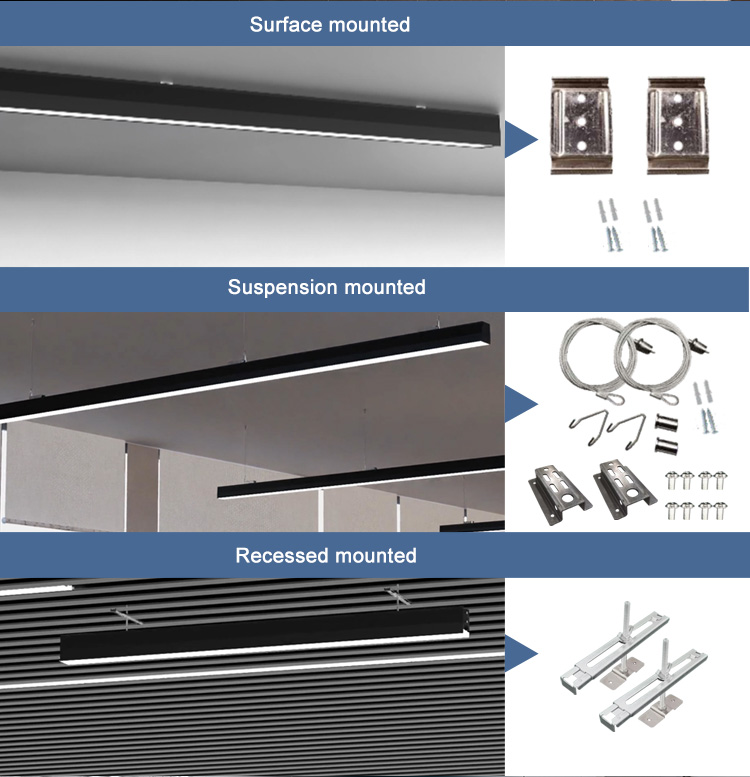 Surface mounted

Suspension mounted

Recessed mounted