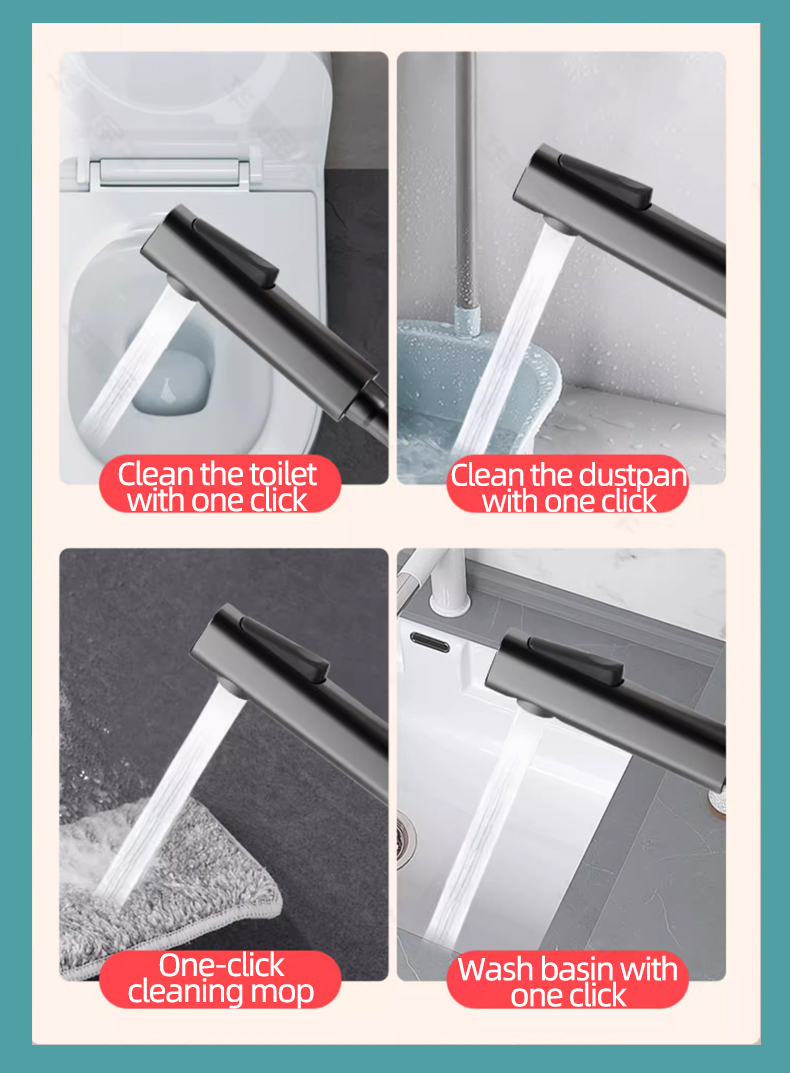 Clean the toilet with one click

Clean the dustpan with one click

One-click cleaning mop

Wash basin with one click