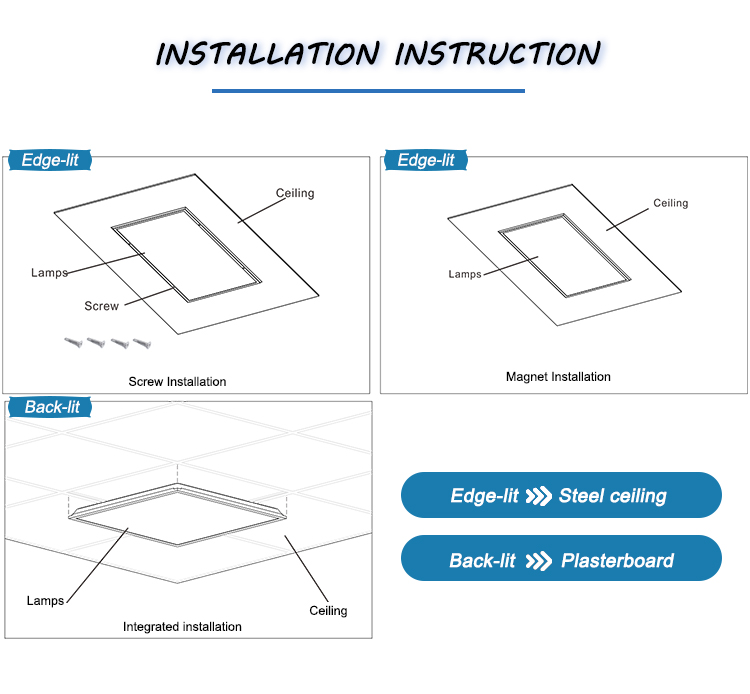 INSTALLATION INSTRUCTION

Edge-lit

Ceiling

Lamps

Screw

Screw Installation

Edge-lit

Ceiling

Lamps

Magnet Installation

Back-lit

Lamps

Ceiling

Integrated installation

Edge-lit Steel ceiling

Back-lit Plasterboard