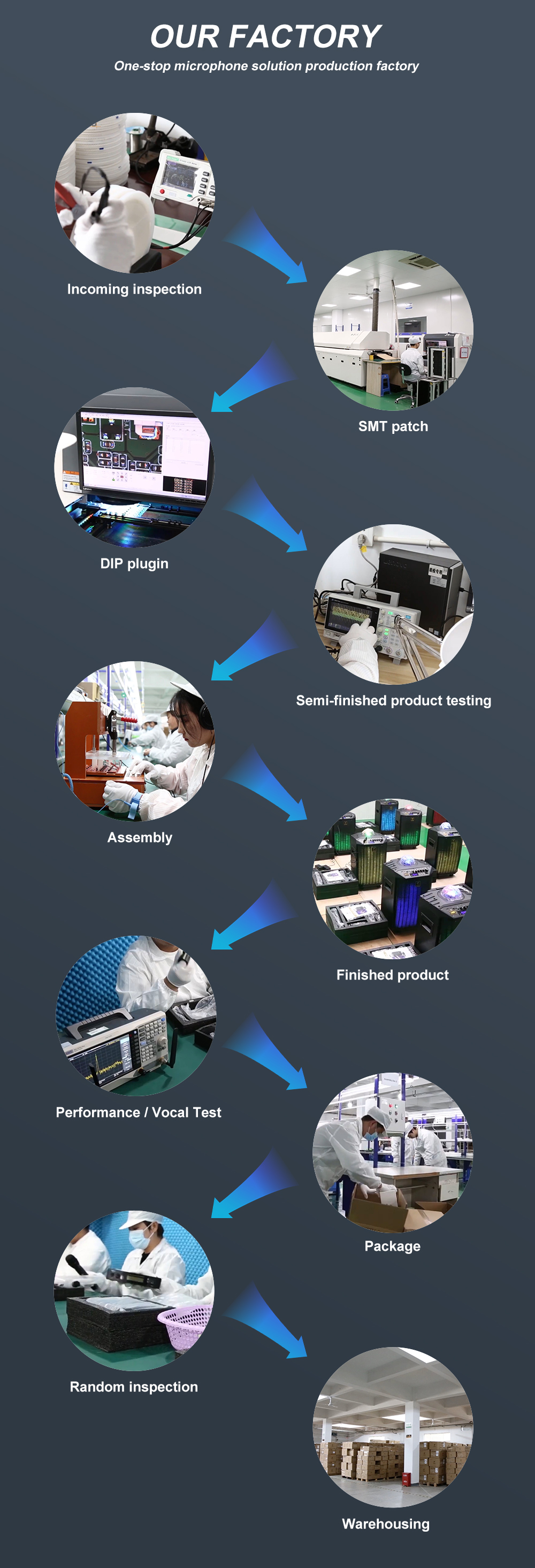 OUR FACTORY
One-stop microphone solution production factory

Incoming inspection

SMT patch

DIP plugin

Semi-finished product testing

Assembly

Finished product

Performance / Vocal Test

Package

Random inspection

Warehousing