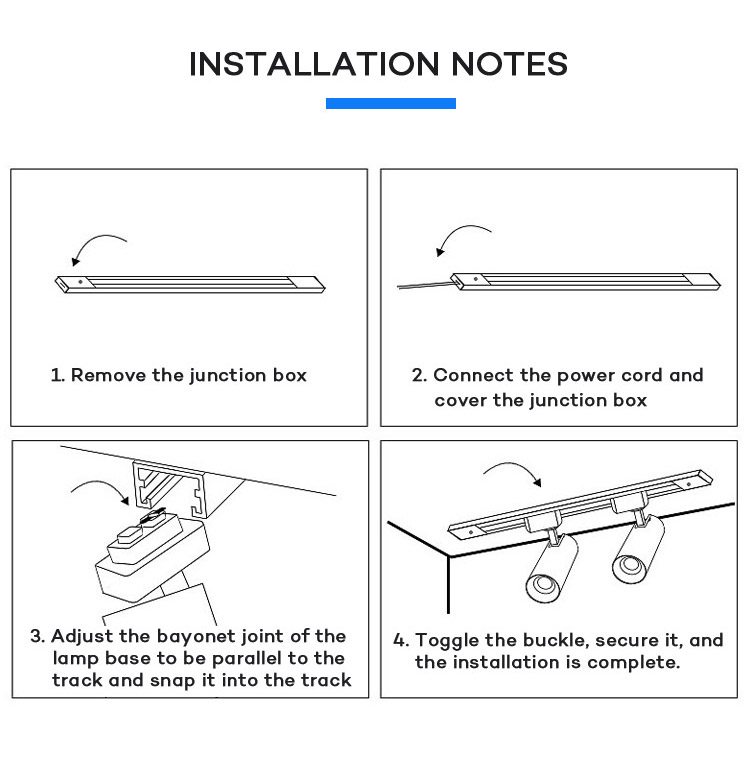 INSTALLATION NOTES

1. Remove the junction box

2. Connect the power cord and cover the junction box

3. Adjust the bayonet joint of the lamp base to be parallel to the track and snap it into the track

4. Toggle the buckle, secure it, and the installation is complete.