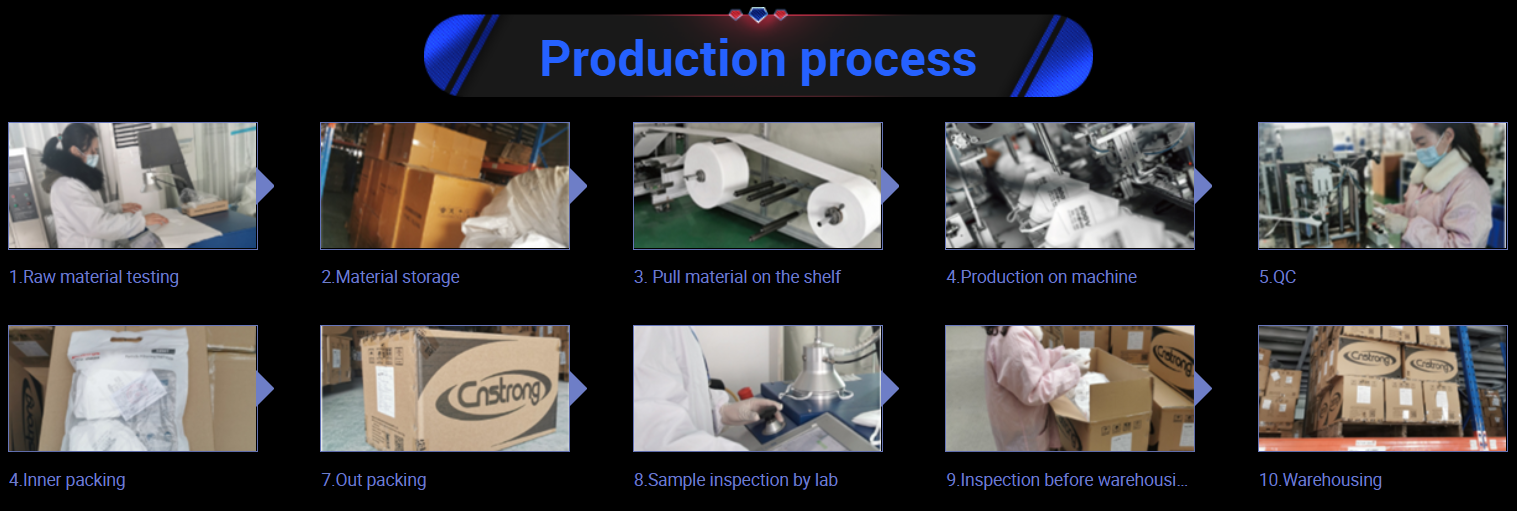 Production process

1.Raw material testing

2.Material storage

3. Pull material on the shelf

4.Production on machine

5.QC

4.Inner packing

Cnstrong

7.Out packing

8.Sample inspection by lab

Cnstrong

9.Inspection before warehousi...

Cnstrong Cnstrong

10.Warehousing