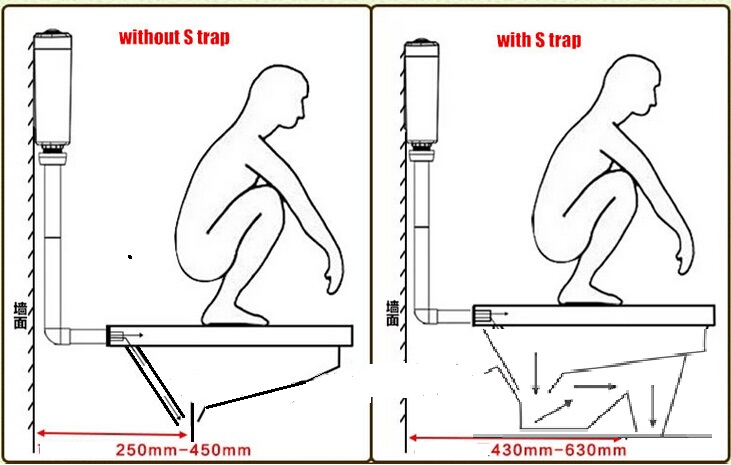 without S trap

墙面

250mm-450mm

with S trap

墙面

430mm-630mm