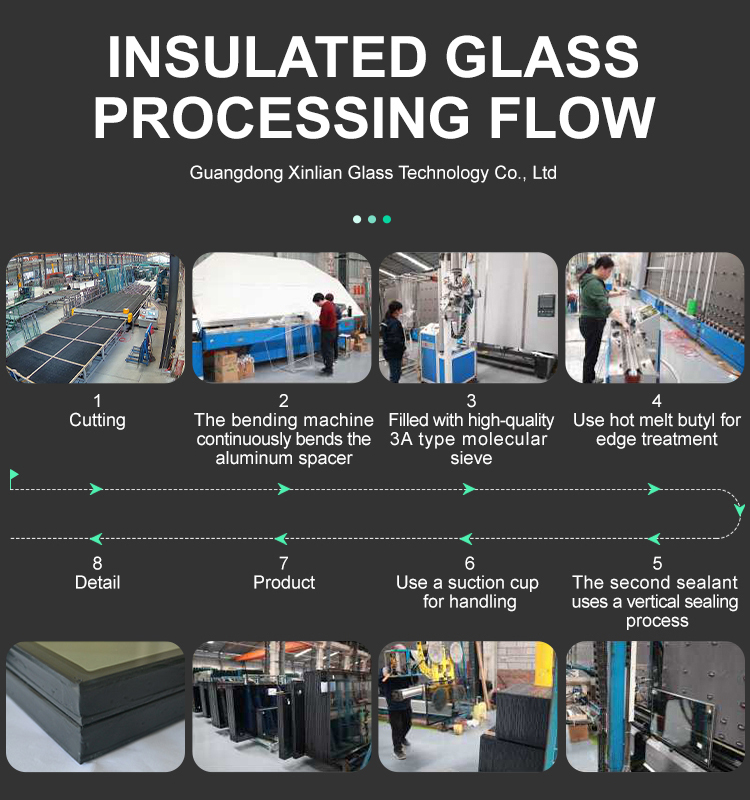 INSULATED GLASS PROCESSING FLOW

Guangdong Xinlian Glass Technology Co., Ltd

1
Cutting

2
The bending machine continuously bends the aluminum spacer

3
Filled with high-quality 3A type molecular sieve

4
Use hot melt butyl for edge treatment

8
Detail

7
Product

6
Use a suction cup for handling

5
The second sealant uses a vertical sealing process