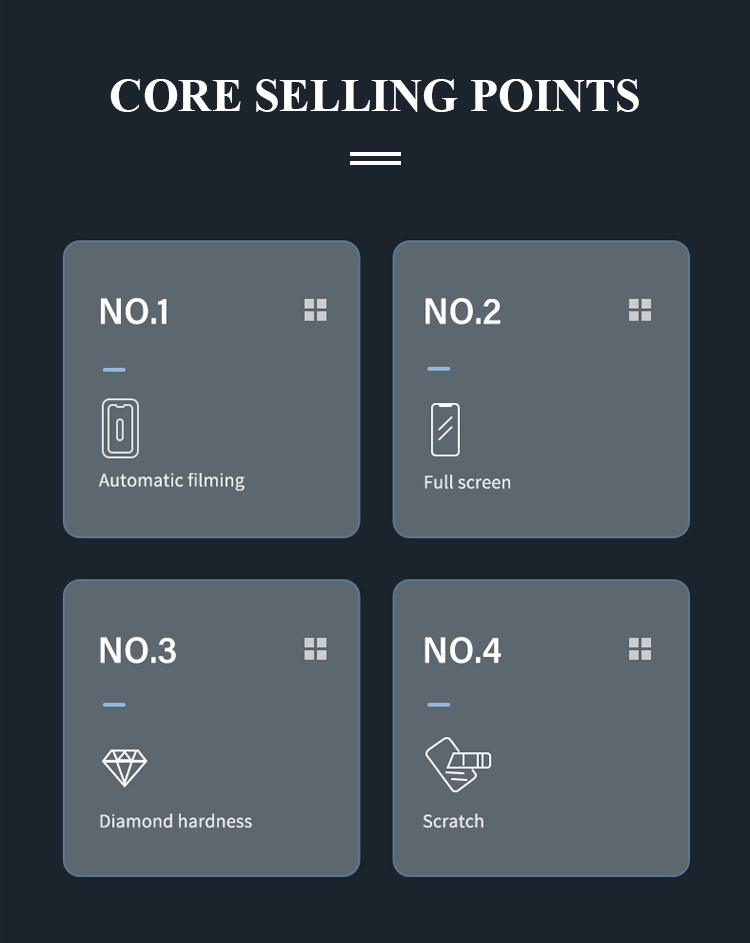 CORE SELLING POINTS

NO.1

Automatic filming

NO.2

Full screen

NO.3

Diamond hardness

NO.4

Scratch