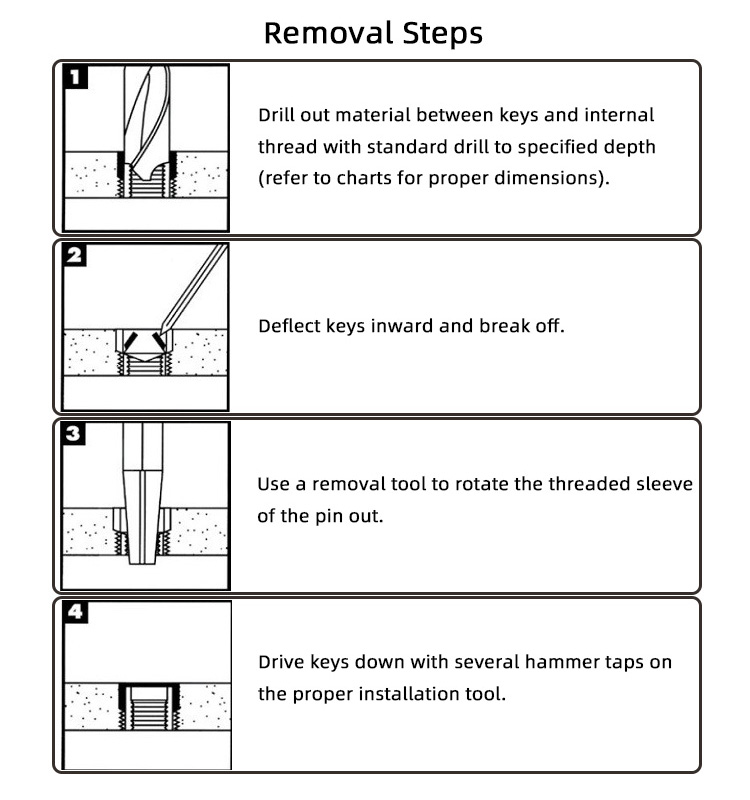 Removal Steps

1

Drill out material between keys and internal thread with standard drill to specified depth (refer to charts for proper dimensions).

2

Deflect keys inward and break off.

3

Use a removal tool to rotate the threaded sleeve of the pin out.

4

Drive keys down with several hammer taps on the proper installation tool.