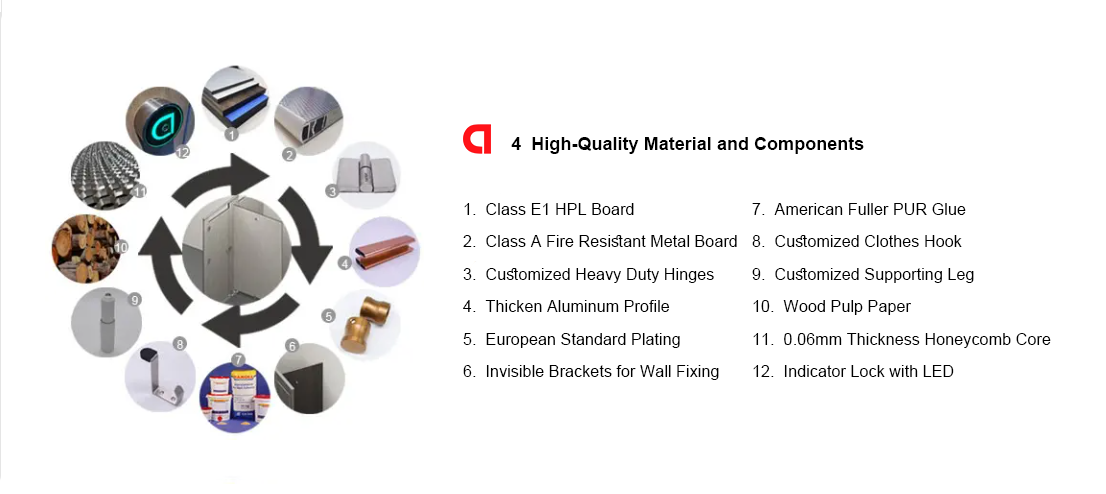 1
2
3
4
5
6
7
8
9
10
11
12

4 High-Quality Material and Components

1. Class E1 HPL Board
2. Class A Fire Resistant Metal Board
3. Customized Heavy Duty Hinges
4. Thicken Aluminum Profile
5. European Standard Plating
6. Invisible Brackets for Wall Fixing

7. American Fuller PUR Glue
8. Customized Clothes Hook
9. Customized Supporting Leg
10. Wood Pulp Paper
11. 0.06mm Thickness Honeycomb Core
12. Indicator Lock with LED