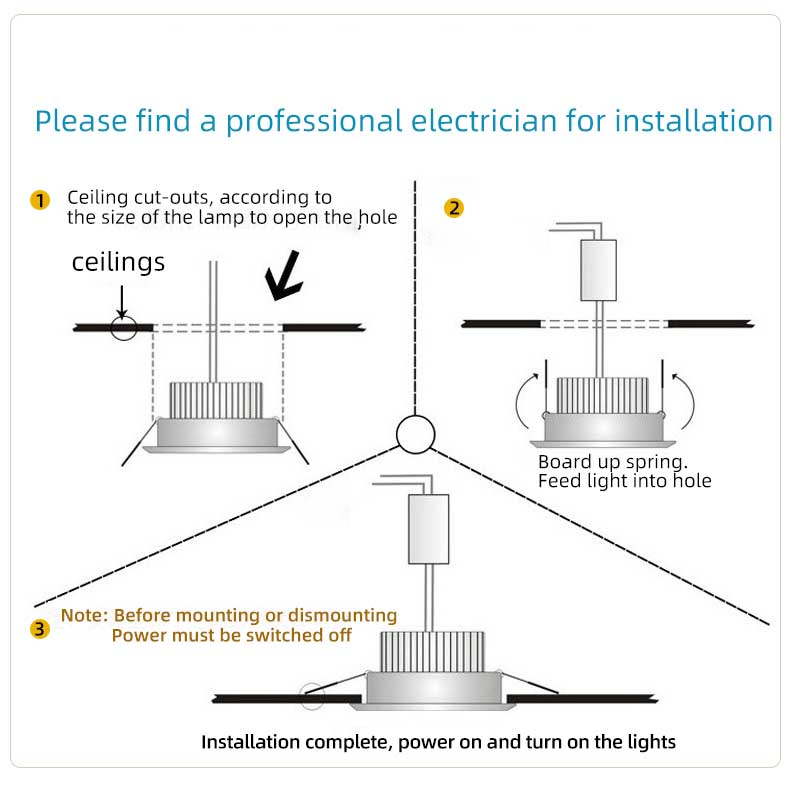 Please find a professional electrician for installation

1 Ceiling cut-outs, according to the size of the lamp to open the hole

ceilings

2

Board up spring. Feed light into hole

3 Note: Before mounting or dismounting Power must be switched off

Installation complete, power on and turn on the lights