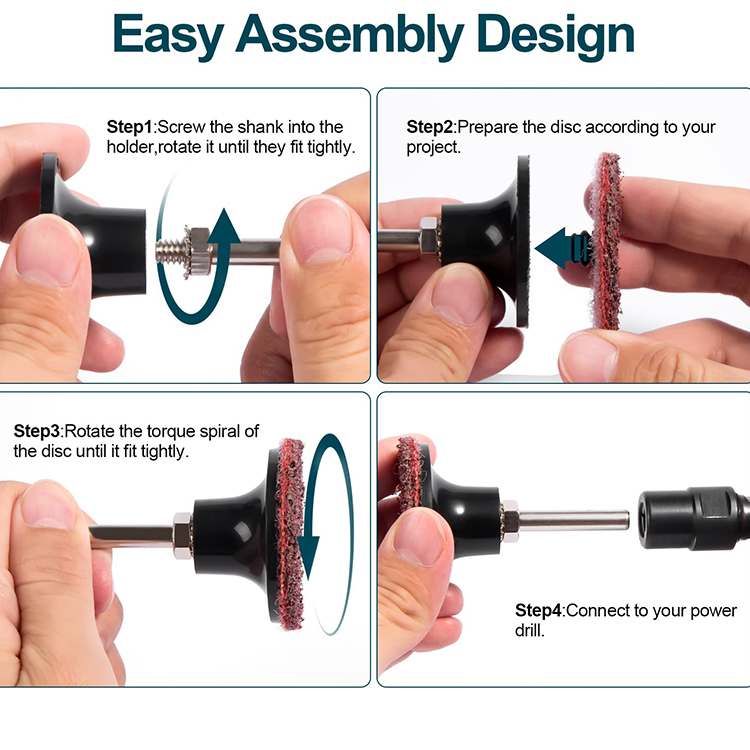 Easy Assembly Design

Step1:Screw the shank into the holder,rotate it until they fit tightly.

Step2:Prepare the disc according to your project.

Step3:Rotate the torque spiral of the disc until it fit tightly.

Step4:Connect to your power drill.