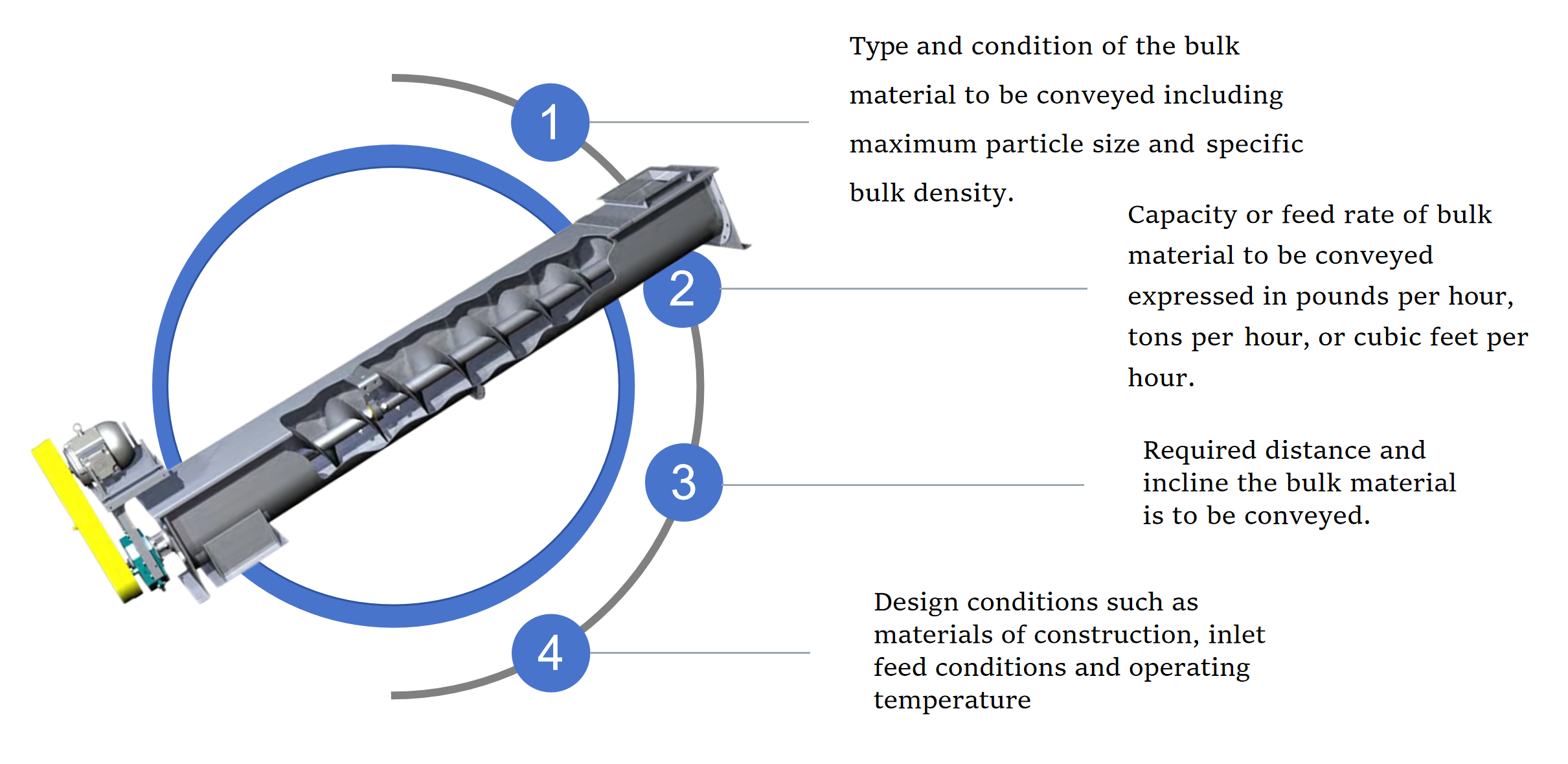 1

Type and condition of the bulk material to be conveyed including maximum particle size and specific bulk density.

2

Capacity or feed rate of bulk material to be conveyed expressed in pounds per hour, tons per hour, or cubic feet per hour.

3

Required distance and incline the bulk material is to be conveyed.

4

Design conditions such as materials of construction, inlet feed conditions and operating temperature