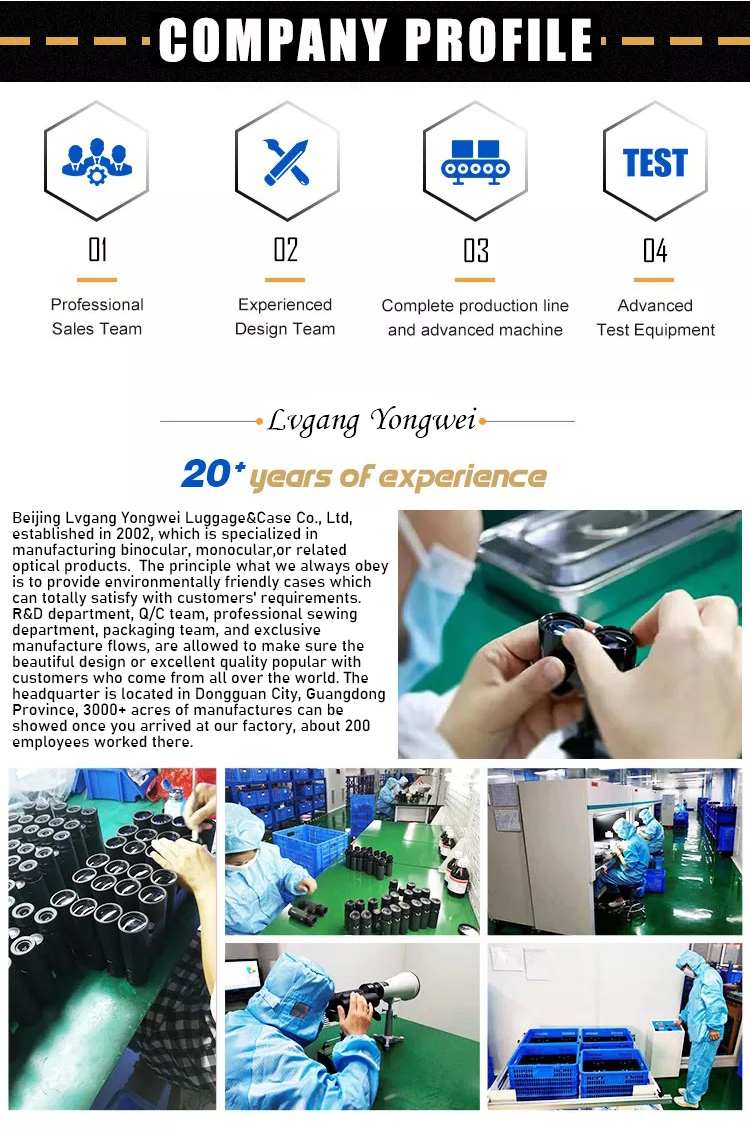 COMPANY PROFILE

TEST

01
Professional Sales Team

02
Experienced Design Team

03
Complete production line and advanced machine

04
Advanced Test Equipment

Lvgang Yongwei

20+ years of experience

Beijing Lvgang Yongwei Luggage&Case Co., Ltd, established in 2002, which is specialized in manufacturing binocular, monocular,or related optical products. The principle what we always obey is to provide environmentally friendly cases which can totally satisfy with customers' requirements. R&D department, Q/C team, professional sewing department, packaging team, and exclusive manufacture flows, are allowed to make sure the beautiful design or excellent quality popular with customers who come from all over the world. The headquarter is located in Dongguan City, Guangdong Province, 3000+ acres of manufactures can be showed once you arrived at our factory, about 200 employees worked there.