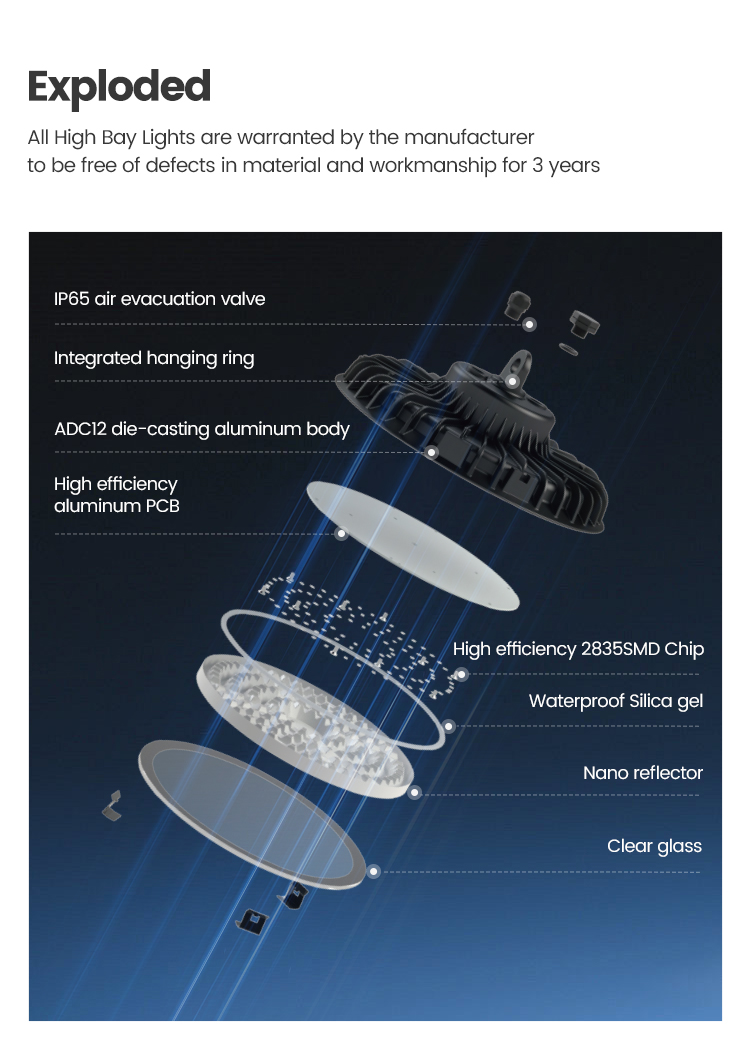 Exploded

All High Bay Lights are warranted by the manufacturer to be free of defects in material and workmanship for 3 years

IP65 air evacuation valve

Integrated hanging ring

ADC12 die-casting aluminum body

High efficiency aluminum PCB

High efficiency 2835SMD Chip

Waterproof Silica gel

Nano reflector

Clear glass