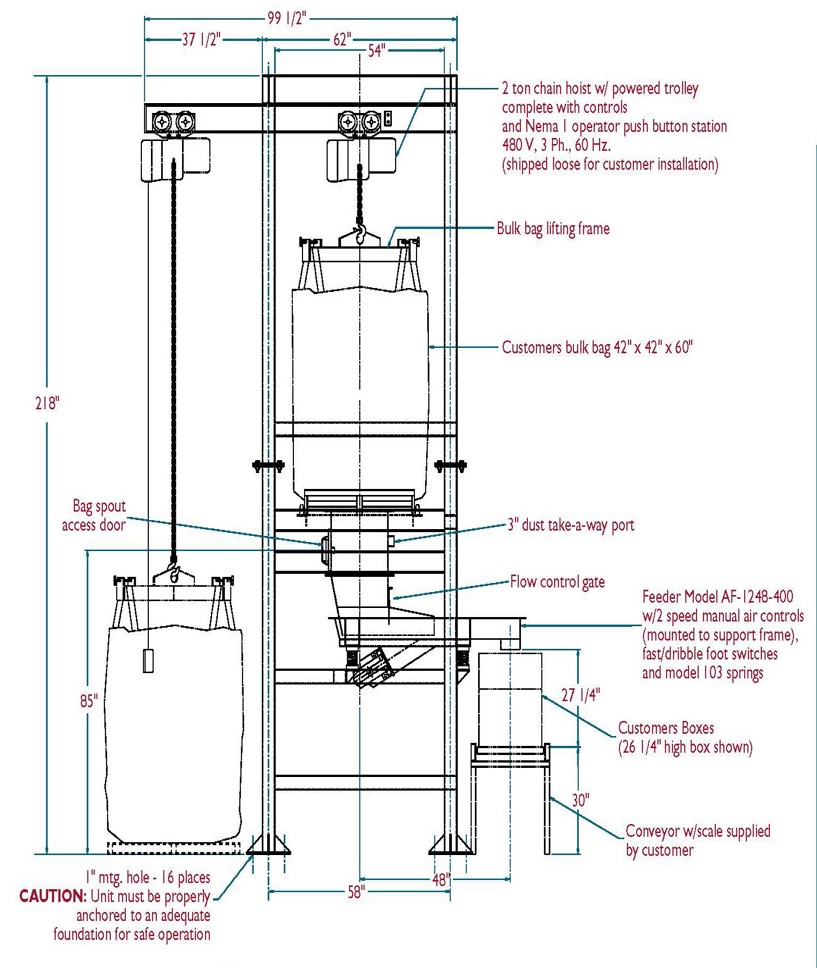 99 1/2"
37 1/2"
62"
54"

2 ton chain hoist w/ powered trolley complete with controls and Nema 1 operator push button station 480 V, 3 Ph., 60 Hz. (shipped loose for customer installation)

Bulk bag lifting frame

Customers bulk bag 42" x 42" x 60"

218"

Bag spout access door

3" dust take-a-way port

Flow control gate

Feeder Model AF-1248-400 w/2 speed manual air controls (mounted to support frame), fast/dribble foot switches and model 103 springs

85"

27 1/4"

Customers Boxes (26 1/4" high box shown)

30"

Conveyor w/scale supplied by customer

1" mtg. hole - 16 places
CAUTION: Unit must be properly anchored to an adequate foundation for safe operation

58"
48"