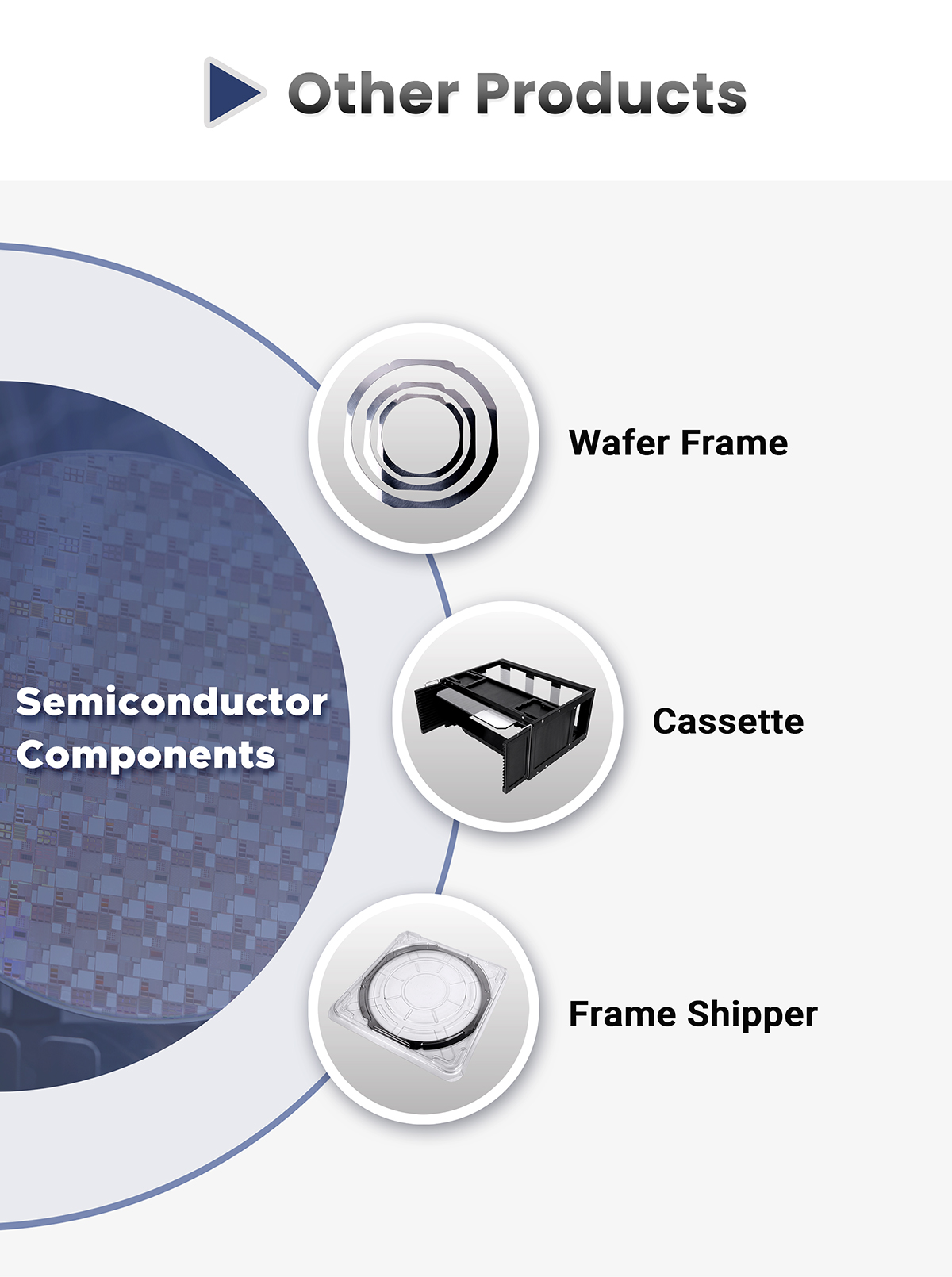 Other Products

Semiconductor Components

Wafer Frame

Cassette

Frame Shipper