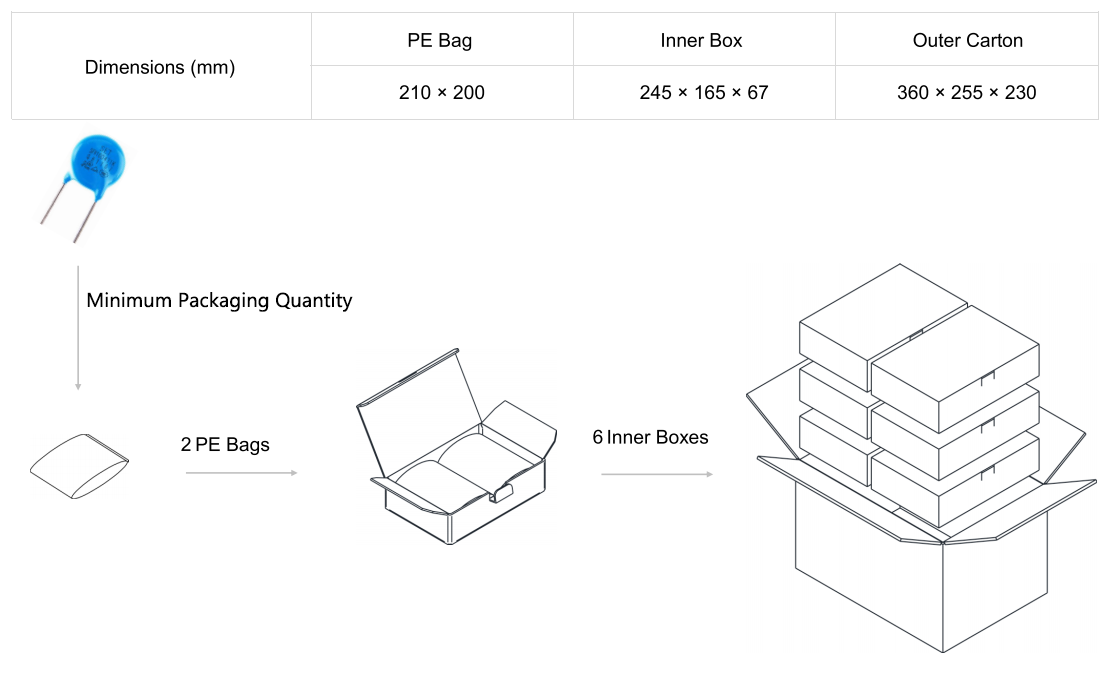 | Dimensions (mm) | PE Bag | Inner Box | Outer Carton |
|---|---|---|---|
| | 210 × 200 | 245 × 165 × 67 | 360 × 255 × 230 |

Minimum Packaging Quantity

2 PE Bags

6 Inner Boxes