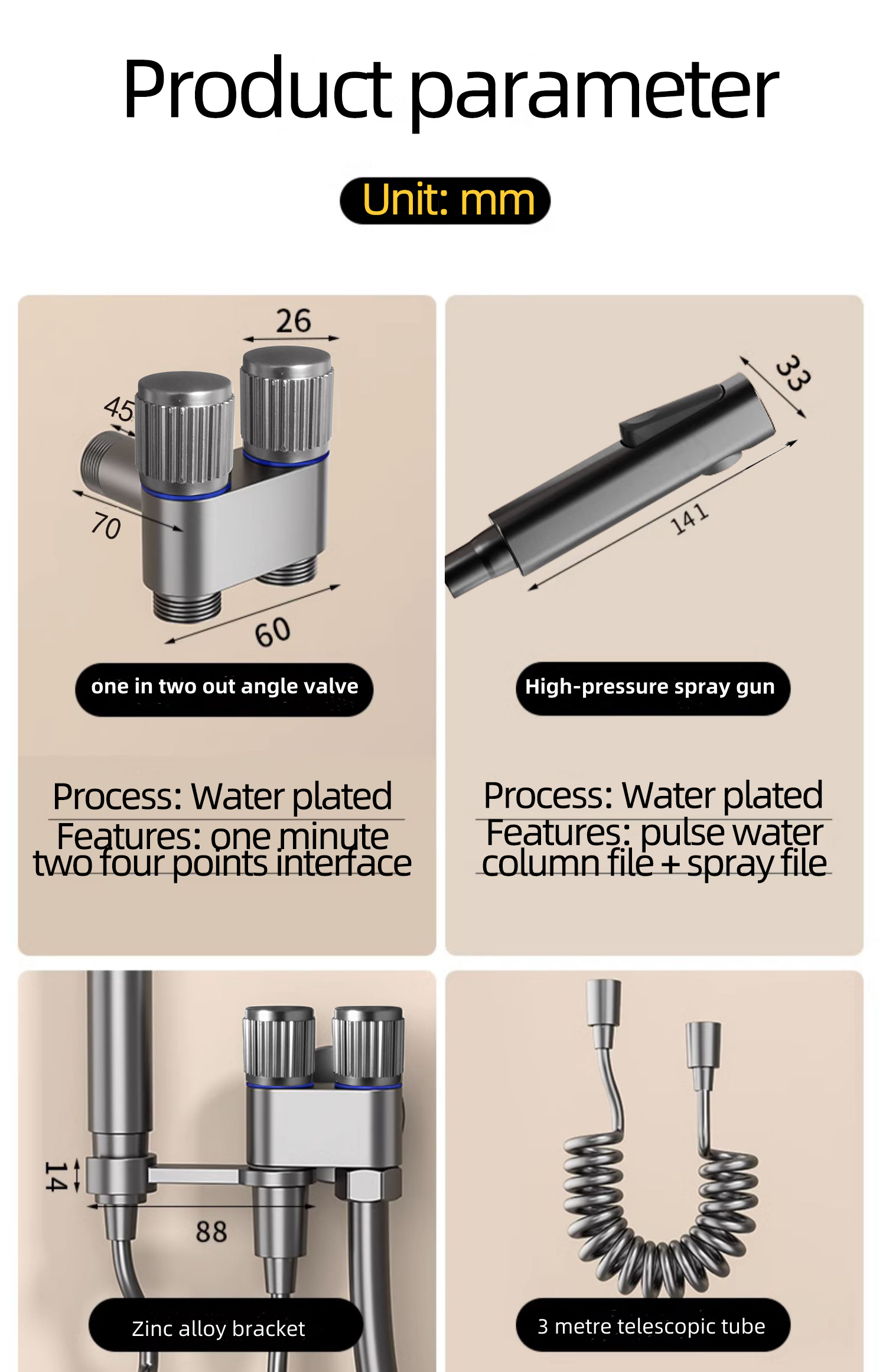 Product parameter

Unit: mm

26

45

70

60

one in two out angle valve

Process: Water plated

Features: one minute two four points interface

33

141

High-pressure spray gun

Process: Water plated

Features: pulse water column file + spray file

14

88

Zinc alloy bracket

3 metre telescopic tube