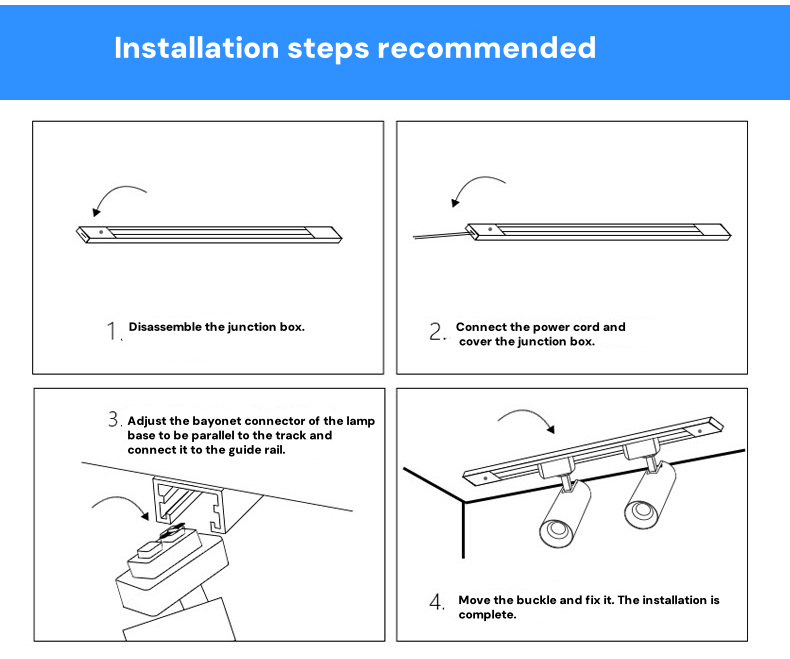 Installation steps recommended

1. Disassemble the junction box.

2. Connect the power cord and cover the junction box.

3. Adjust the bayonet connector of the lamp base to be parallel to the track and connect it to the guide rail.

4. Move the buckle and fix it. The installation is complete.