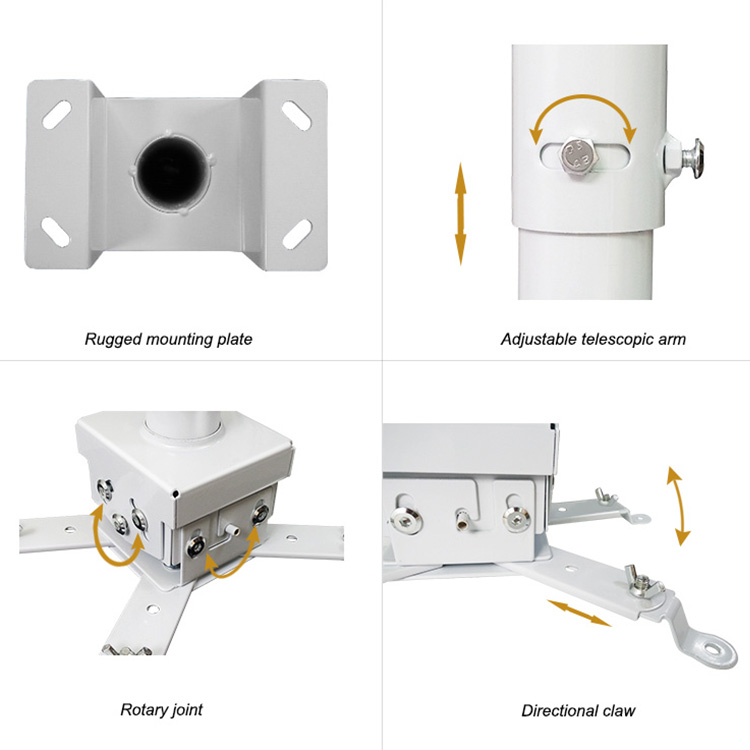 Rugged mounting plate

Adjustable telescopic arm

Rotary joint

Directional claw