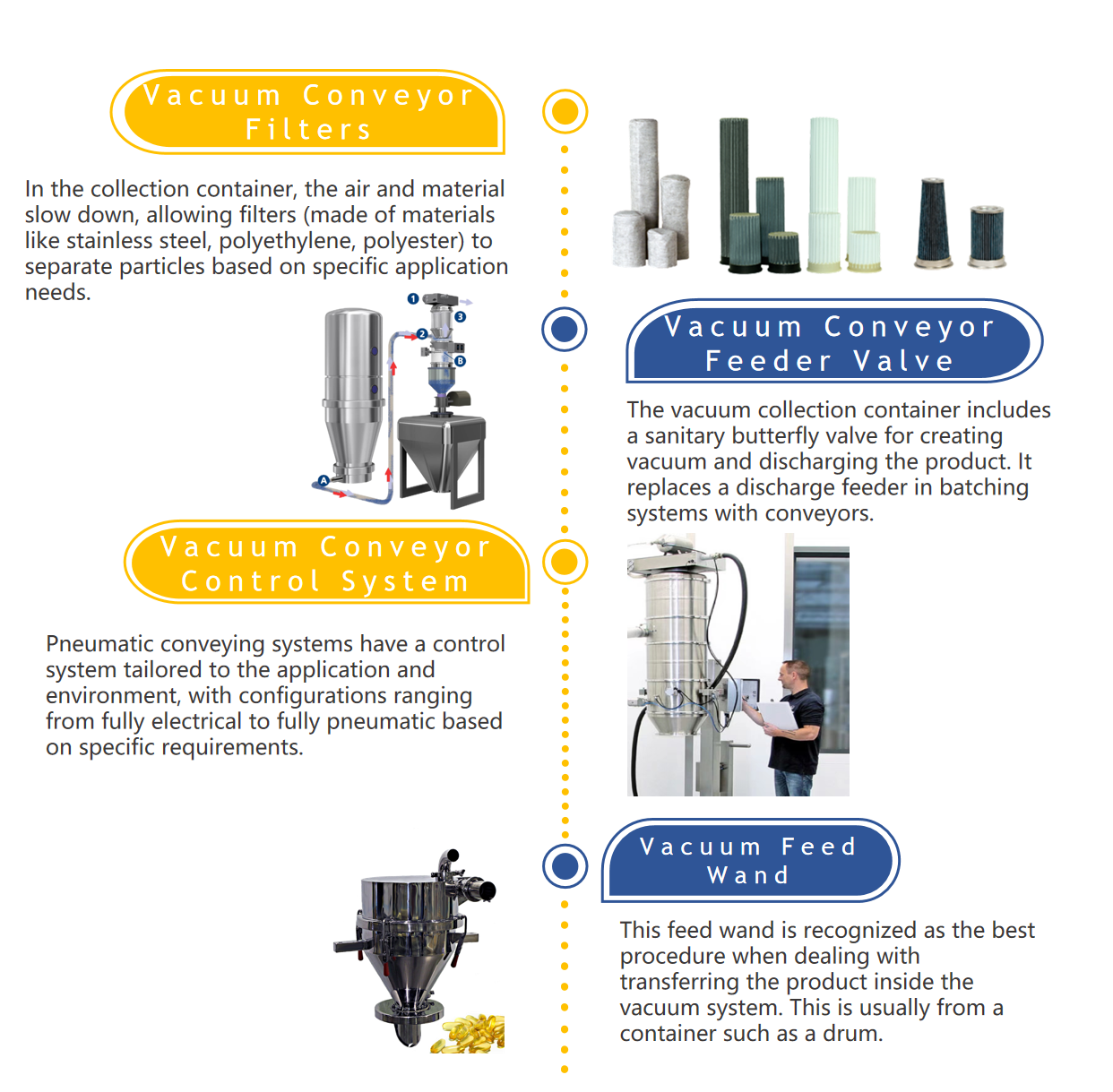 Vacuum Conveyor Filters

In the collection container, the air and material slow down, allowing filters (made of materials like stainless steel, polyethylene, polyester) to separate particles based on specific application needs.

1
3
2
B
A

Vacuum Conveyor Feeder Valve

The vacuum collection container includes a sanitary butterfly valve for creating vacuum and discharging the product. It replaces a discharge feeder in batching systems with conveyors.

Vacuum Conveyor Control System

Pneumatic conveying systems have a control system tailored to the application and environment, with configurations ranging from fully electrical to fully pneumatic based on specific requirements.

Vacuum Feed Wand

This feed wand is recognized as the best procedure when dealing with transferring the product inside the vacuum system. This is usually from a container such as a drum.