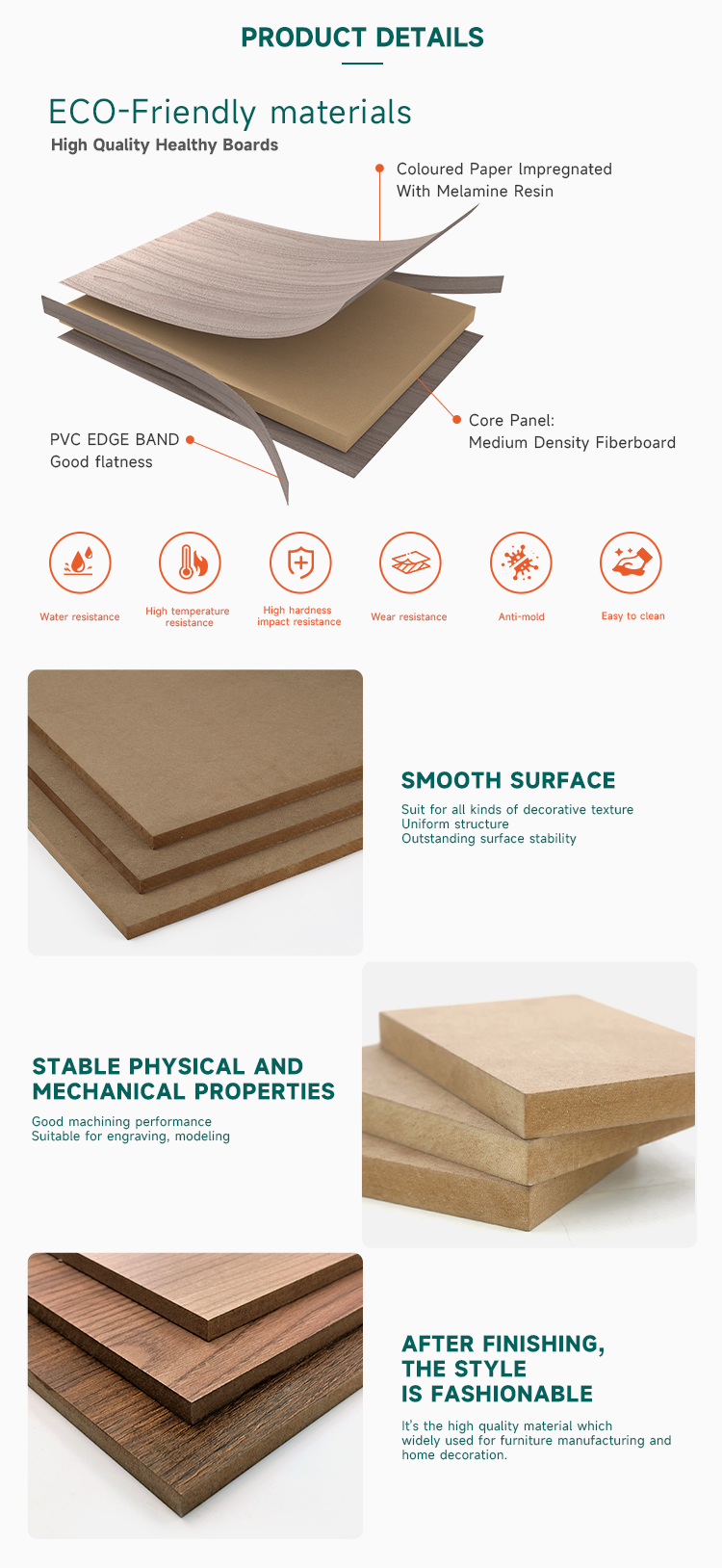 PRODUCT DETAILS

ECO-Friendly materials
High Quality Healthy Boards

Coloured Paper Impregnated With Melamine Resin

Core Panel:
Medium Density Fiberboard

PVC EDGE BAND
Good flatness

Water resistance

High temperature resistance

High hardness impact resistance

Wear resistance

Anti-mold

Easy to clean

SMOOTH SURFACE
Suit for all kinds of decorative texture
Uniform structure
Outstanding surface stability

STABLE PHYSICAL AND MECHANICAL PROPERTIES
Good machining performance
Suitable for engraving, modeling

AFTER FINISHING, THE STYLE IS FASHIONABLE
It's the high quality material which widely used for furniture manufacturing and home decoration.